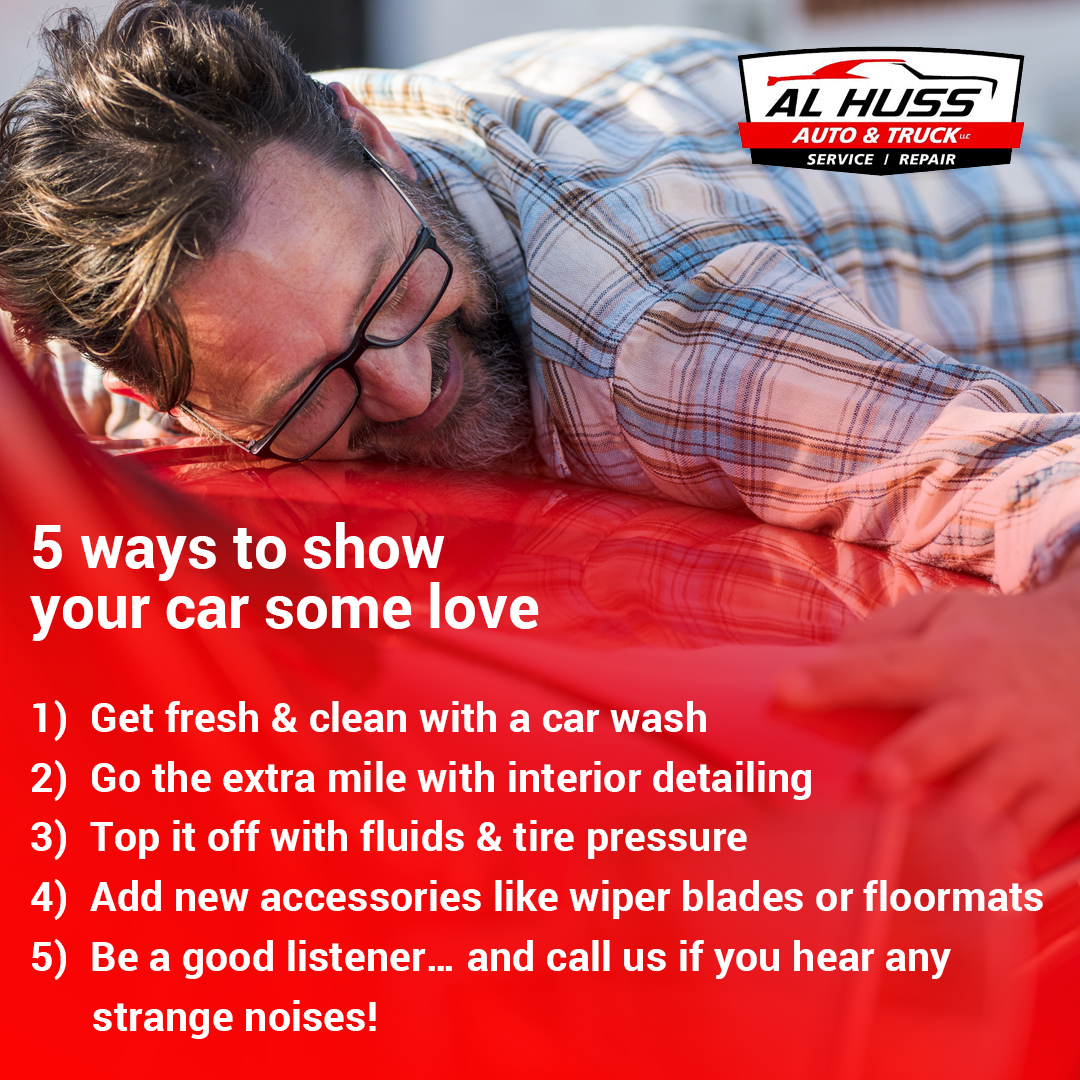 AL HUSS
AUTO & TRUCK LLC
SERVICE / REPAIR

5 ways to show your car some love

1) Get fresh & clean with a car wash
2) Go the extra mile with interior detailing
3) Top it off with fluids & tire pressure
4) Add new accessories like wiper blades or floormats
5) Be a good listener… and call us if you hear any strange noises!