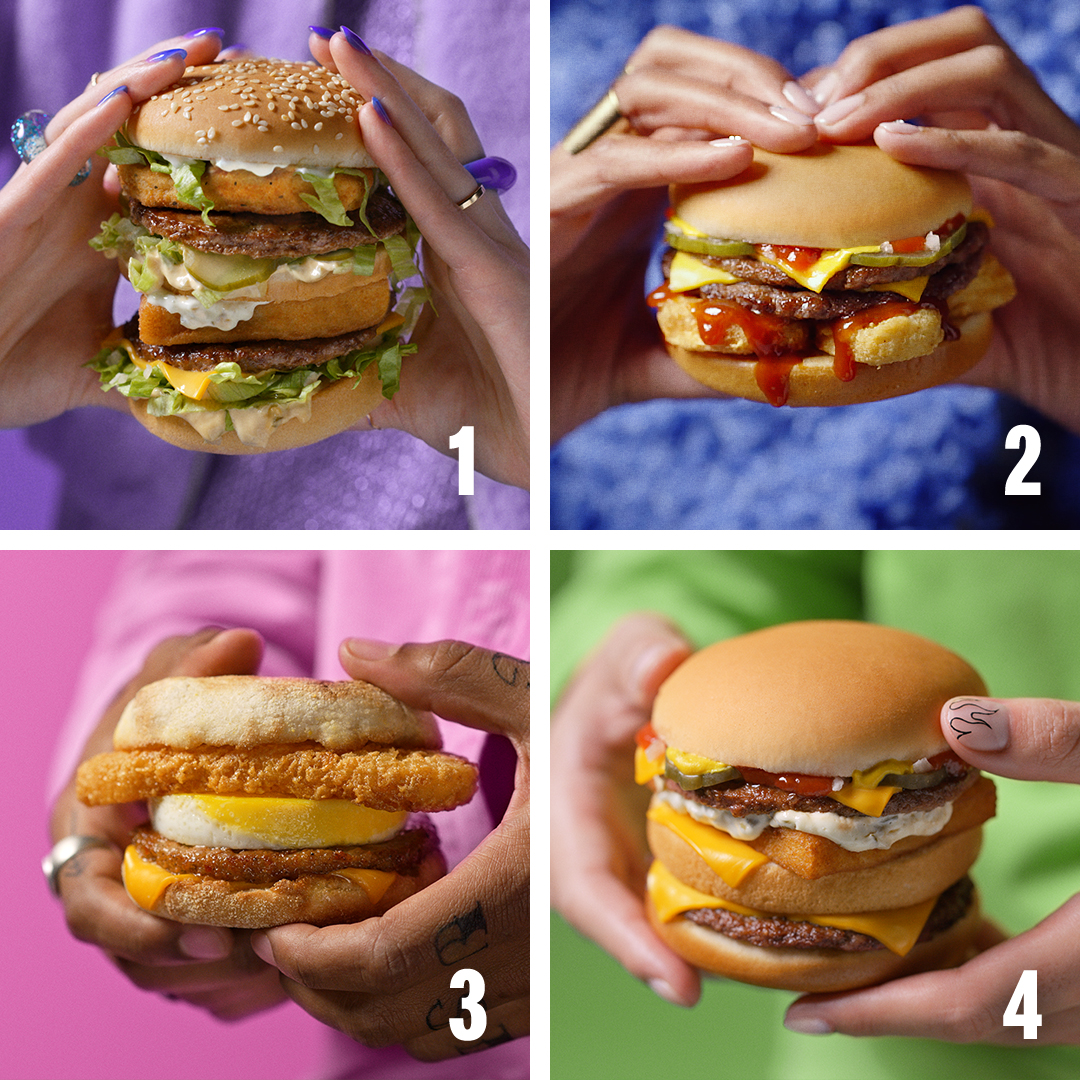 1

2

3

4