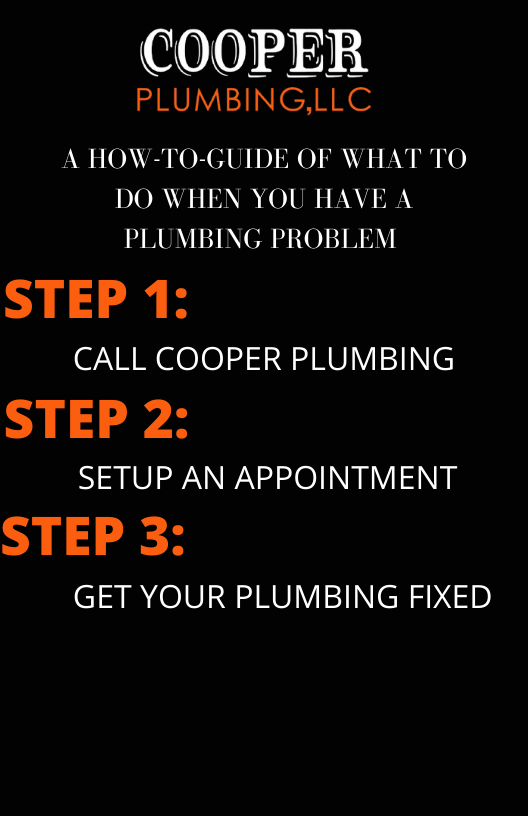 COOPER
PLUMBING,LLC

A HOW-TO-GUIDE OF WHAT TO DO WHEN YOU HAVE A PLUMBING PROBLEM

STEP 1:

CALL COOPER PLUMBING

STEP 2:

SETUP AN APPOINTMENT

STEP 3:

GET YOUR PLUMBING FIXED