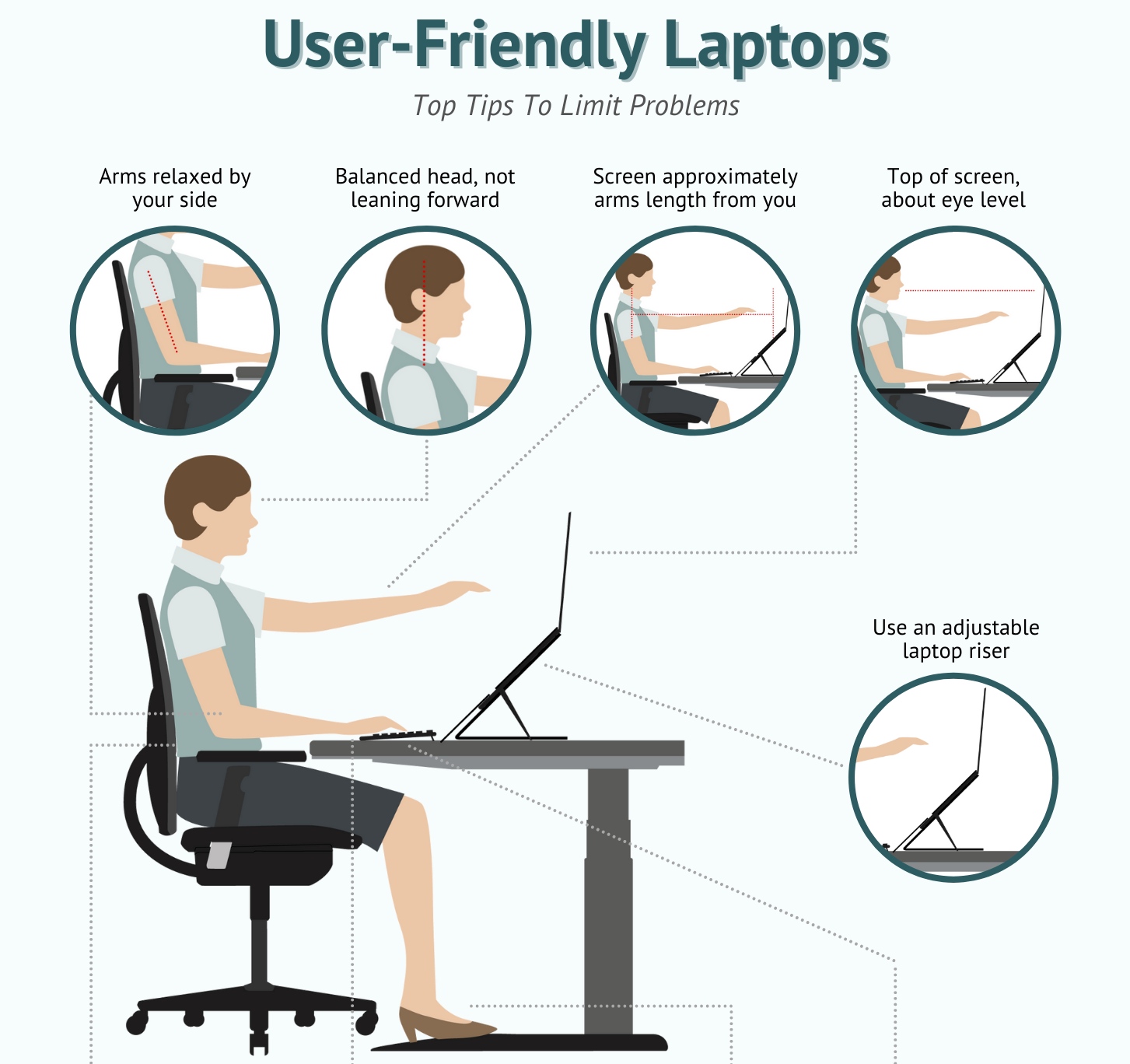 User-Friendly Laptops

Top Tips To Limit Problems

Arms relaxed by your side

Balanced head, not leaning forward

Screen approximately arms length from you

Top of screen, about eye level

Use an adjustable laptop riser