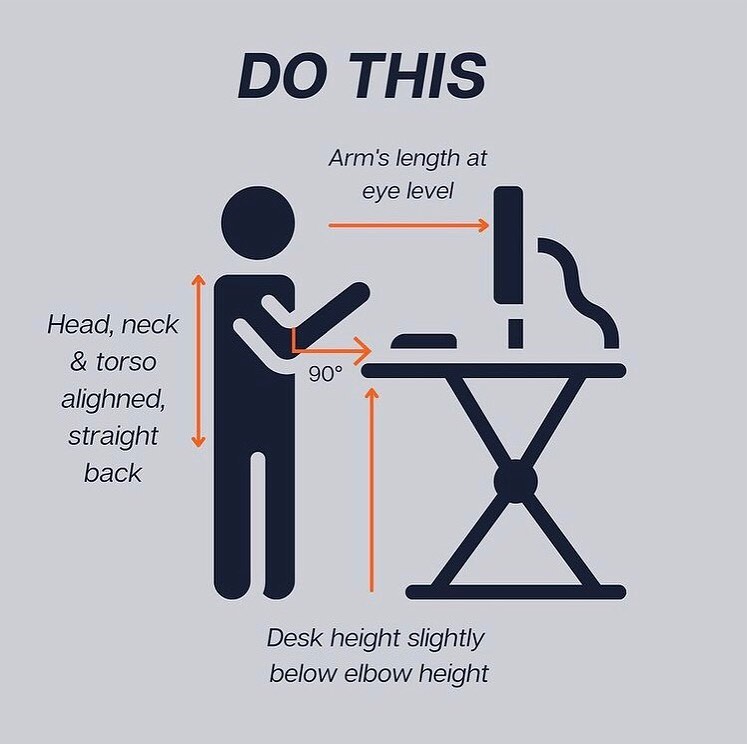 DO THIS

Arm's length at eye level

Head, neck & torso alighned, straight back

90°

Desk height slightly below elbow height