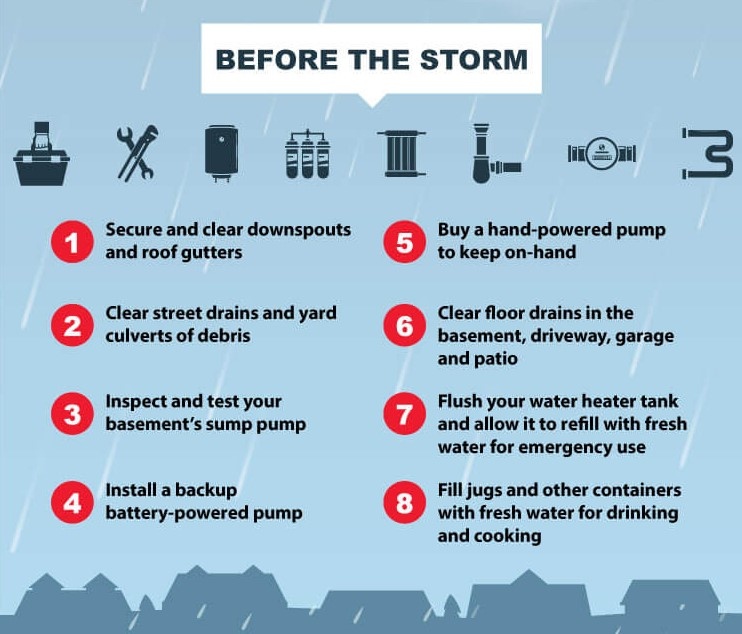 BEFORE THE STORM

1 Secure and clear downspouts and roof gutters

2 Clear street drains and yard culverts of debris

3 Inspect and test your basement's sump pump

4 Install a backup battery-powered pump

5 Buy a hand-powered pump to keep on-hand

6 Clear floor drains in the basement, driveway, garage and patio

7 Flush your water heater tank and allow it to refill with fresh water for emergency use

8 Fill jugs and other containers with fresh water for drinking and cooking