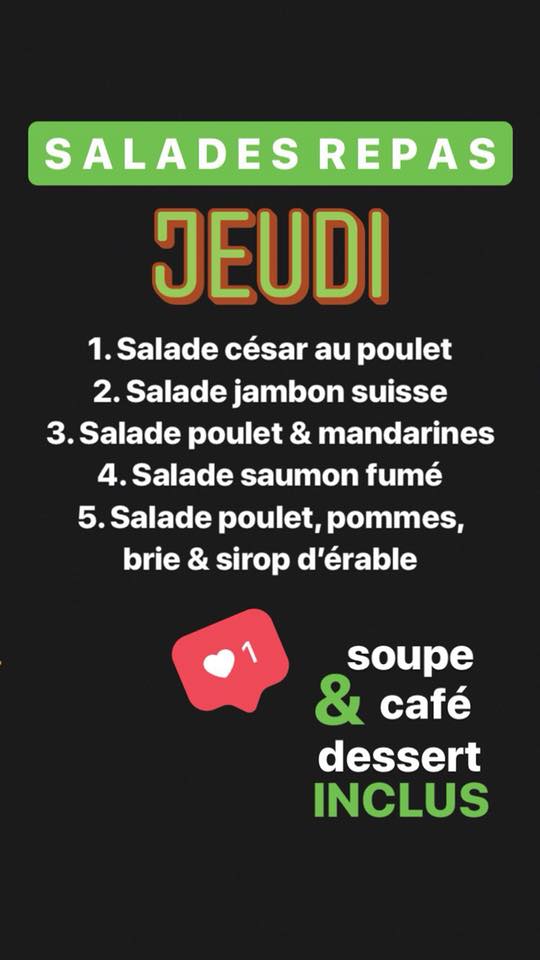 SALADES REPAS

JEUDI

1. Salade césar au poulet
2. Salade jambon suisse
3. Salade poulet & mandarines
4. Salade saumon fumé
5. Salade poulet, pommes, brie & sirop d'érable

1

soupe
& café
dessert
INCLUS