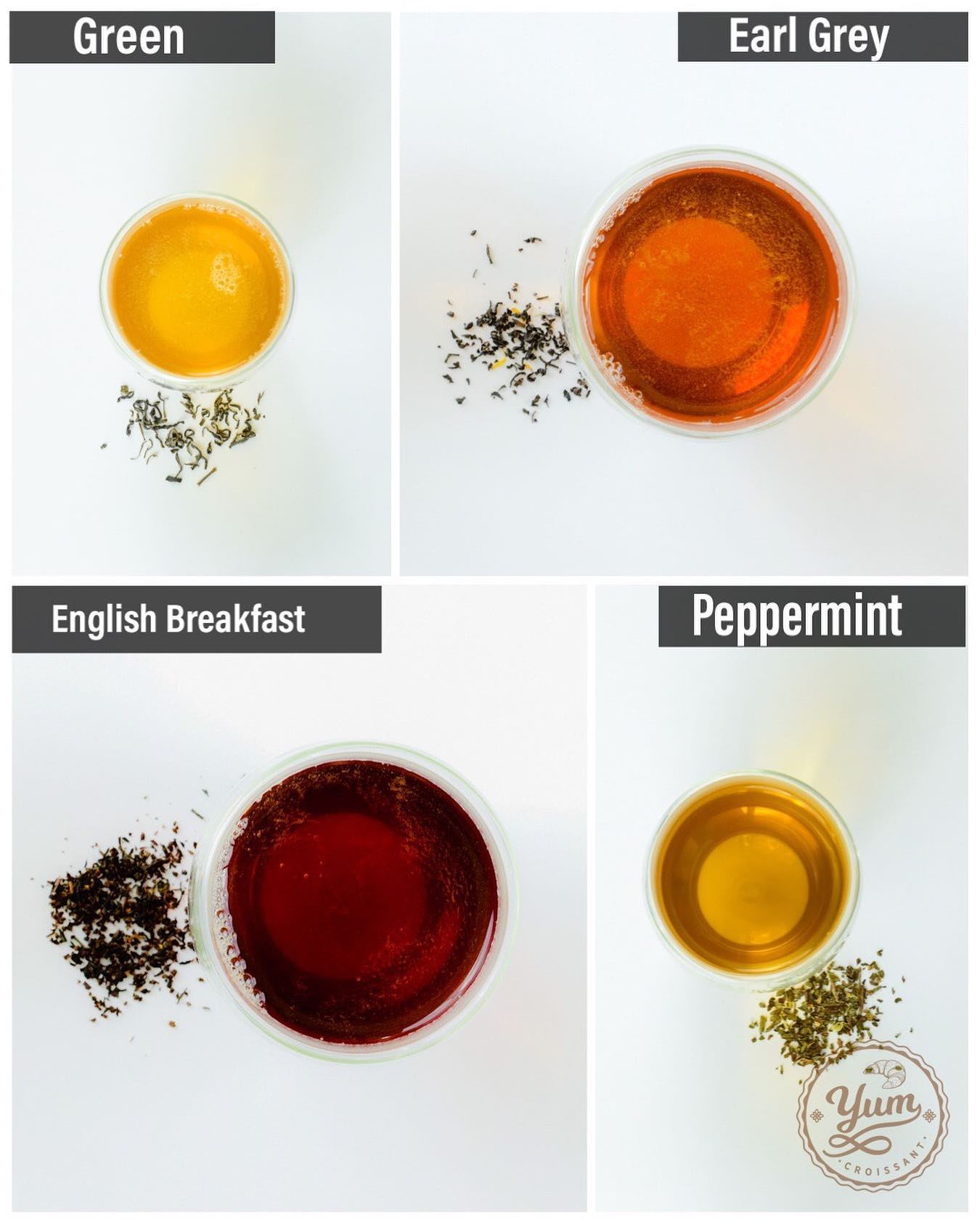 Green

Earl Grey

English Breakfast

Peppermint

Yum
CROISSANT