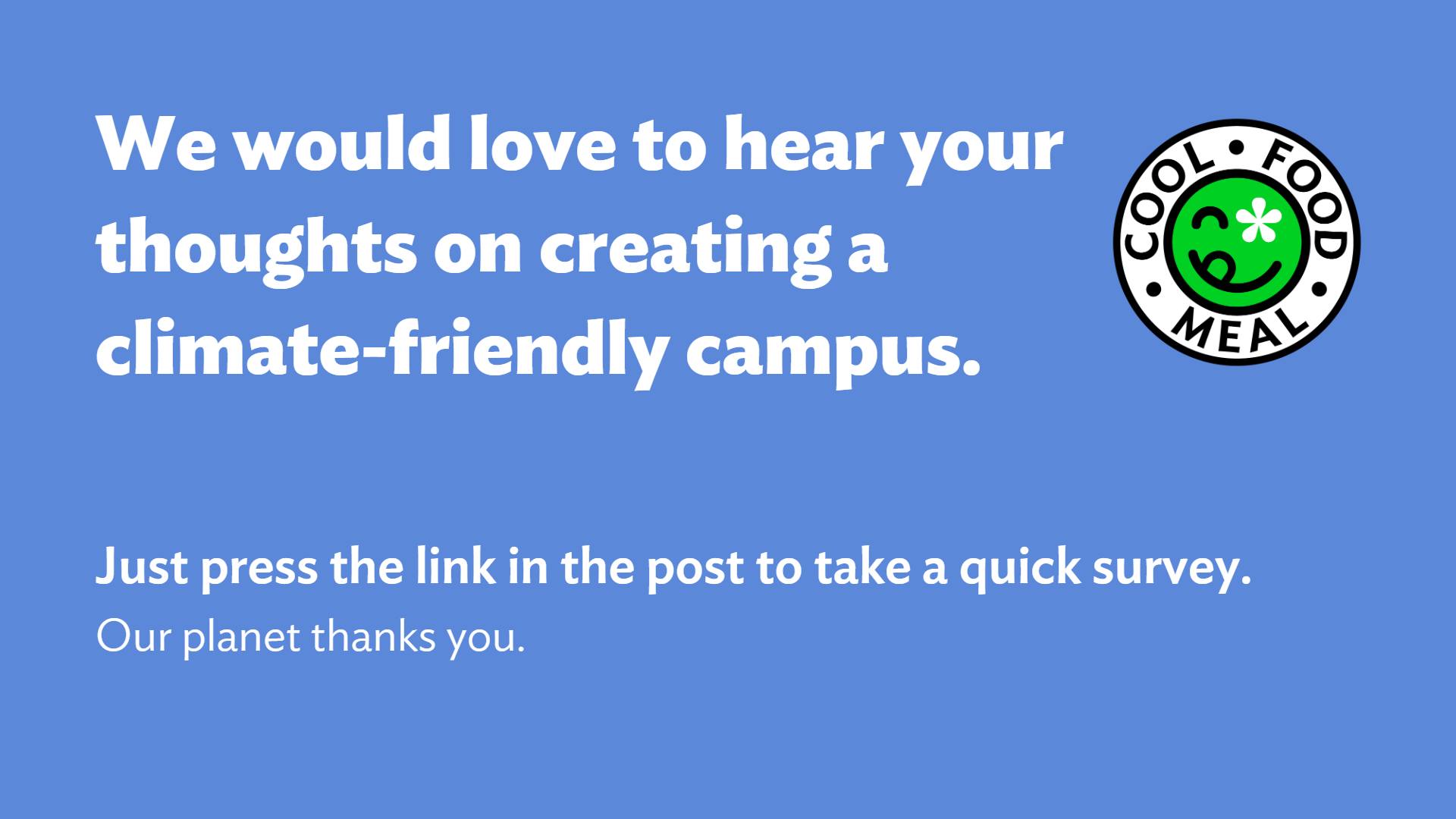 We would love to hear your thoughts on creating a climate-friendly campus.

COOL • FOOD • MEAL •

Just press the link in the post to take a quick survey.

Our planet thanks you.