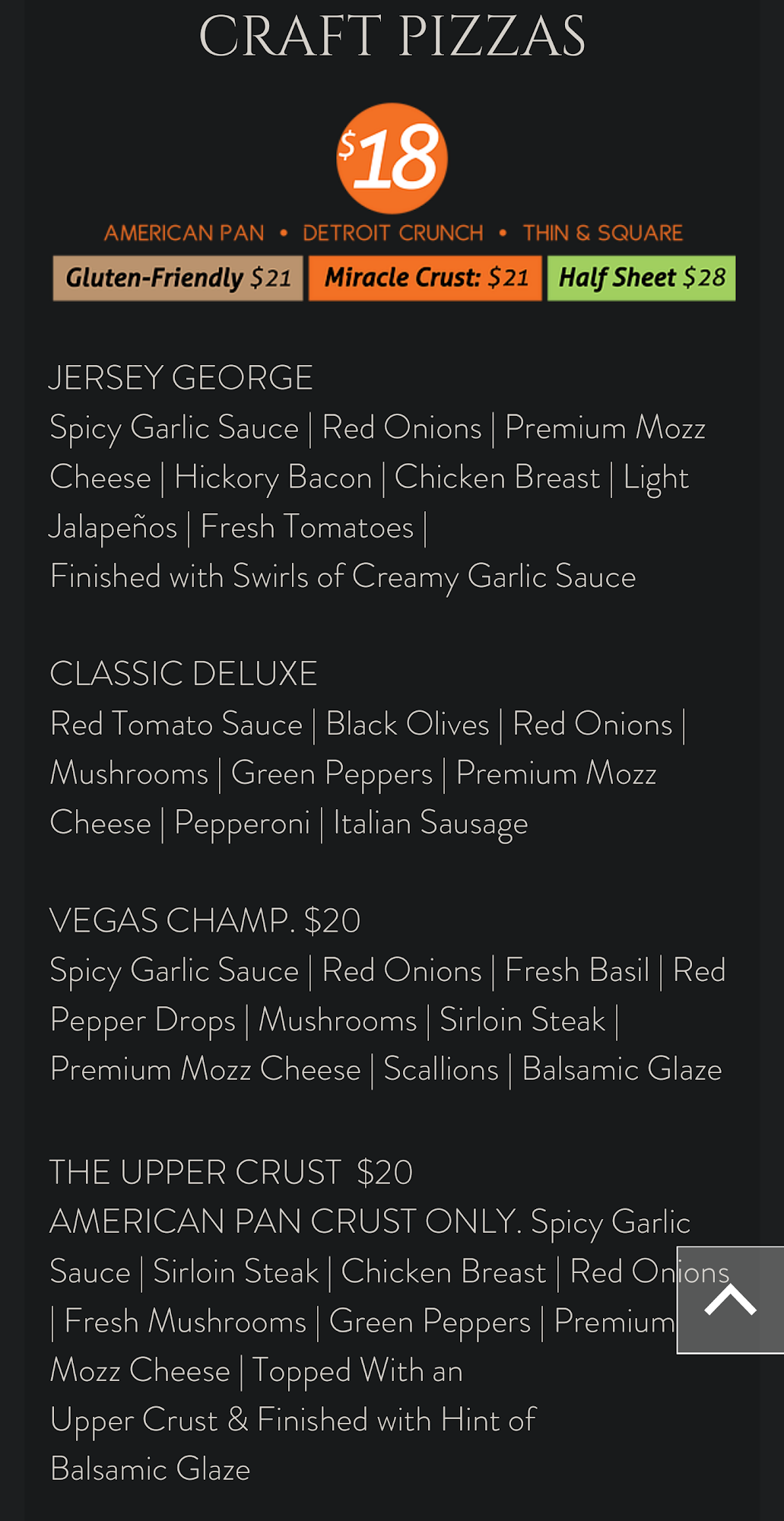 CRAFT PIZZAS

$18

AMERICAN PAN • DETROIT CRUNCH • THIN & SQUARE

Gluten-Friendly $21 Miracle Crust: $21 Half Sheet $28

JERSEY GEORGE
Spicy Garlic Sauce | Red Onions | Premium Mozz Cheese | Hickory Bacon | Chicken Breast | Light Jalapeños | Fresh Tomatoes |
Finished with Swirls of Creamy Garlic Sauce

CLASSIC DELUXE
Red Tomato Sauce | Black Olives | Red Onions | Mushrooms | Green Peppers | Premium Mozz Cheese | Pepperoni | Italian Sausage

VEGAS CHAMP. $20
Spicy Garlic Sauce | Red Onions | Fresh Basil | Red Pepper Drops | Mushrooms | Sirloin Steak | Premium Mozz Cheese | Scallions | Balsamic Glaze

THE UPPER CRUST $20
AMERICAN PAN CRUST ONLY. Spicy Garlic Sauce | Sirloin Steak | Chicken Breast | Red Onions | Fresh Mushrooms | Green Peppers | Premium Mozz Cheese | Topped With an
Upper Crust & Finished with Hint of
Balsamic Glaze