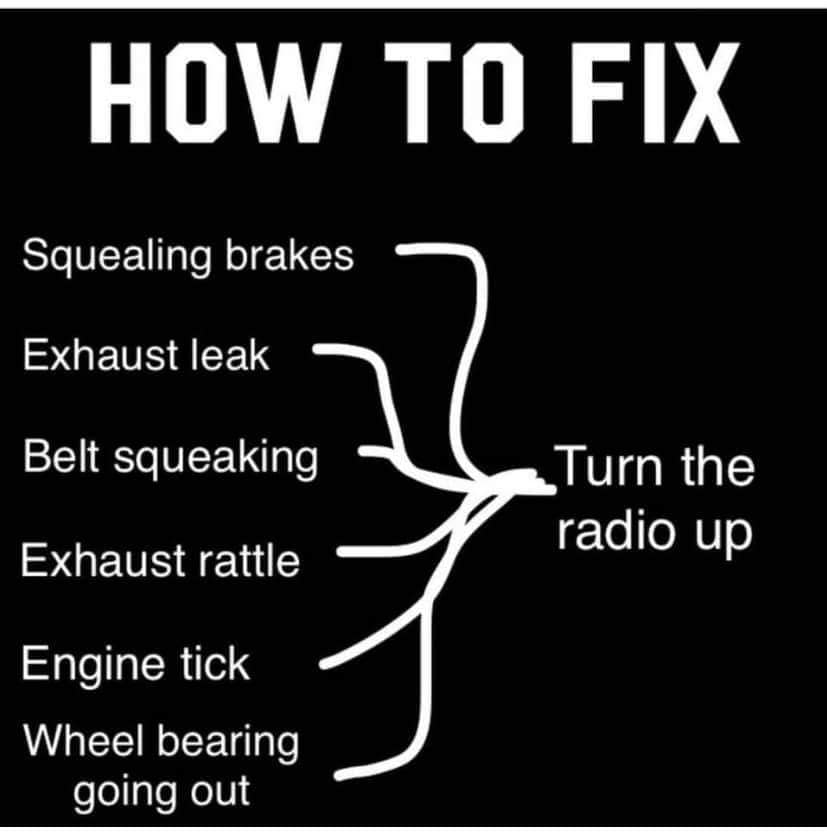 HOW TO FIX

Squealing brakes

Exhaust leak

Belt squeaking

Exhaust rattle

Engine tick

Wheel bearing going out

Turn the radio up