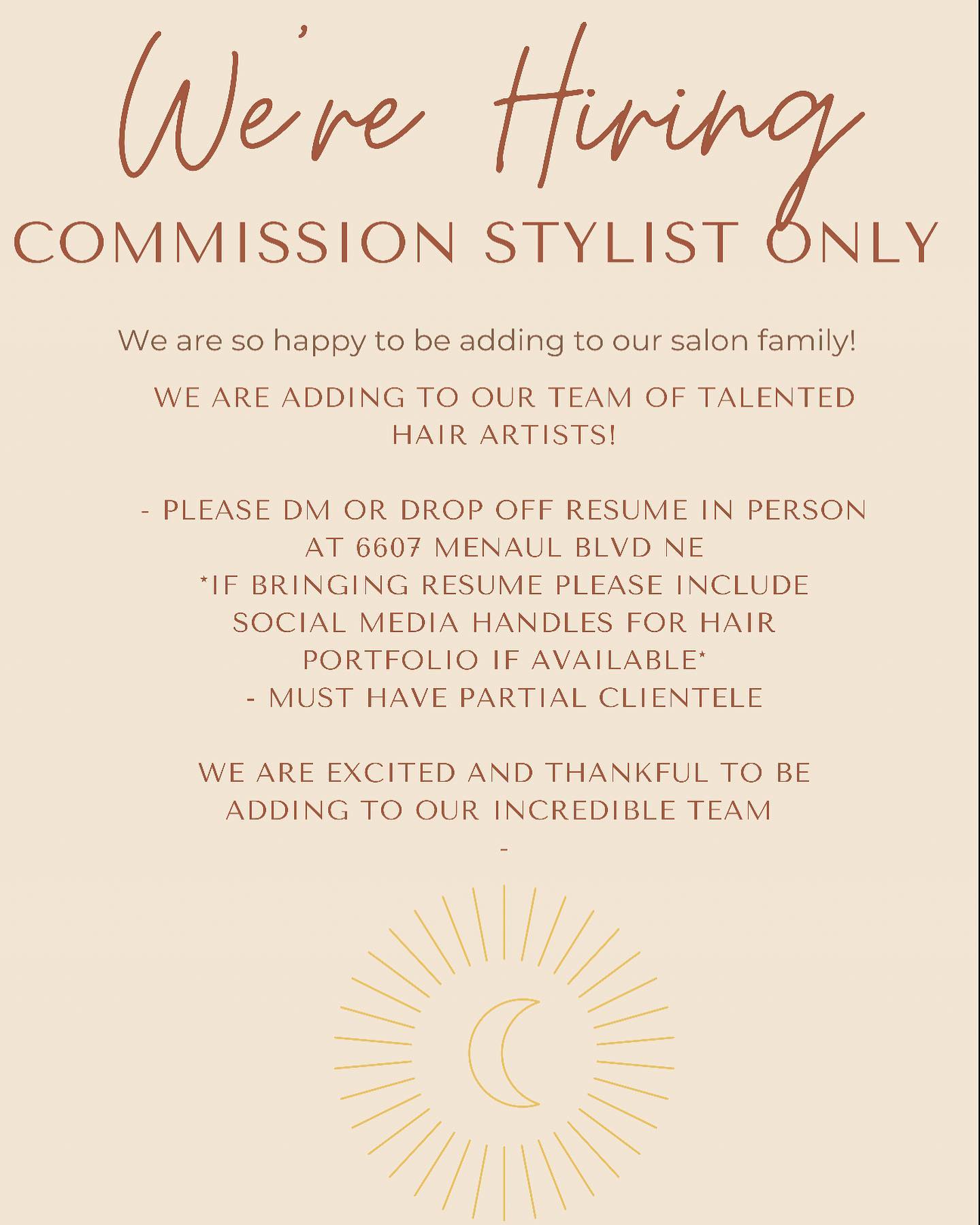 We're Hiring

COMMISSION STYLIST ONLY

We are so happy to be adding to our salon family!

WE ARE ADDING TO OUR TEAM OF TALENTED HAIR ARTISTS!

- PLEASE DM OR DROP OFF RESUME IN PERSON AT 6607 MENAUL BLVD NE
*IF BRINGING RESUME PLEASE INCLUDE SOCIAL MEDIA HANDLES FOR HAIR PORTFOLIO IF AVAILABLE*
- MUST HAVE PARTIAL CLIENTELE

WE ARE EXCITED AND THANKFUL TO BE ADDING TO OUR INCREDIBLE TEAM
-