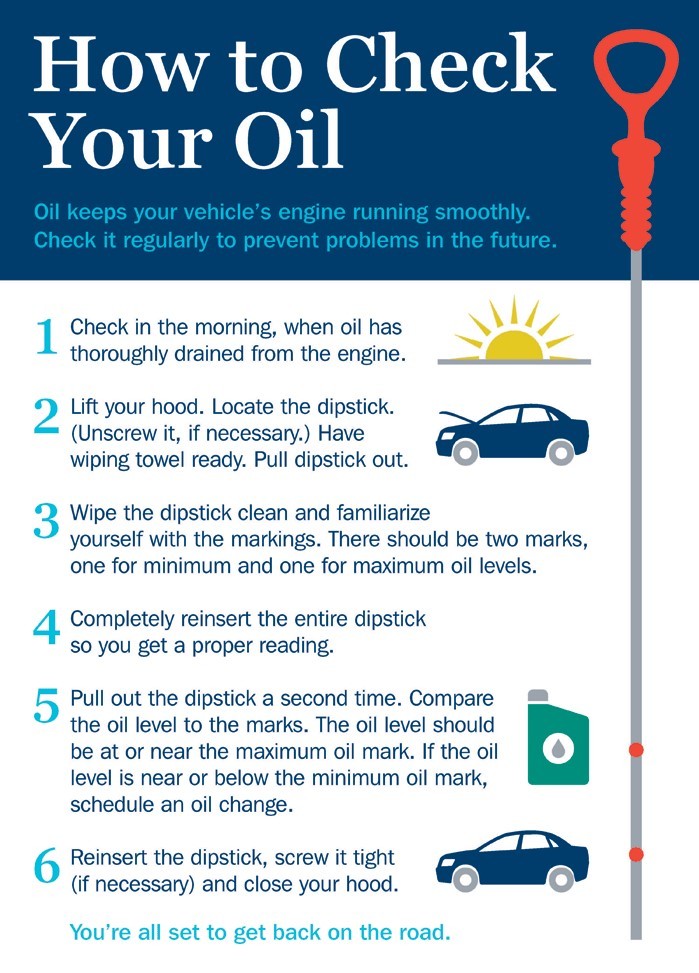 How to Check Your Oil

Oil keeps your vehicle's engine running smoothly. Check it regularly to prevent problems in the future.

1 Check in the morning, when oil has thoroughly drained from the engine.

2 Lift your hood. Locate the dipstick. (Unscrew it, if necessary.) Have wiping towel ready. Pull dipstick out.

3 Wipe the dipstick clean and familiarize yourself with the markings. There should be two marks, one for minimum and one for maximum oil levels.

4 Completely reinsert the entire dipstick so you get a proper reading.

5 Pull out the dipstick a second time. Compare the oil level to the marks. The oil level should be at or near the maximum oil mark. If the oil level is near or below the minimum oil mark, schedule an oil change.

6 Reinsert the dipstick, screw it tight (if necessary) and close your hood.

You're all set to get back on the road.