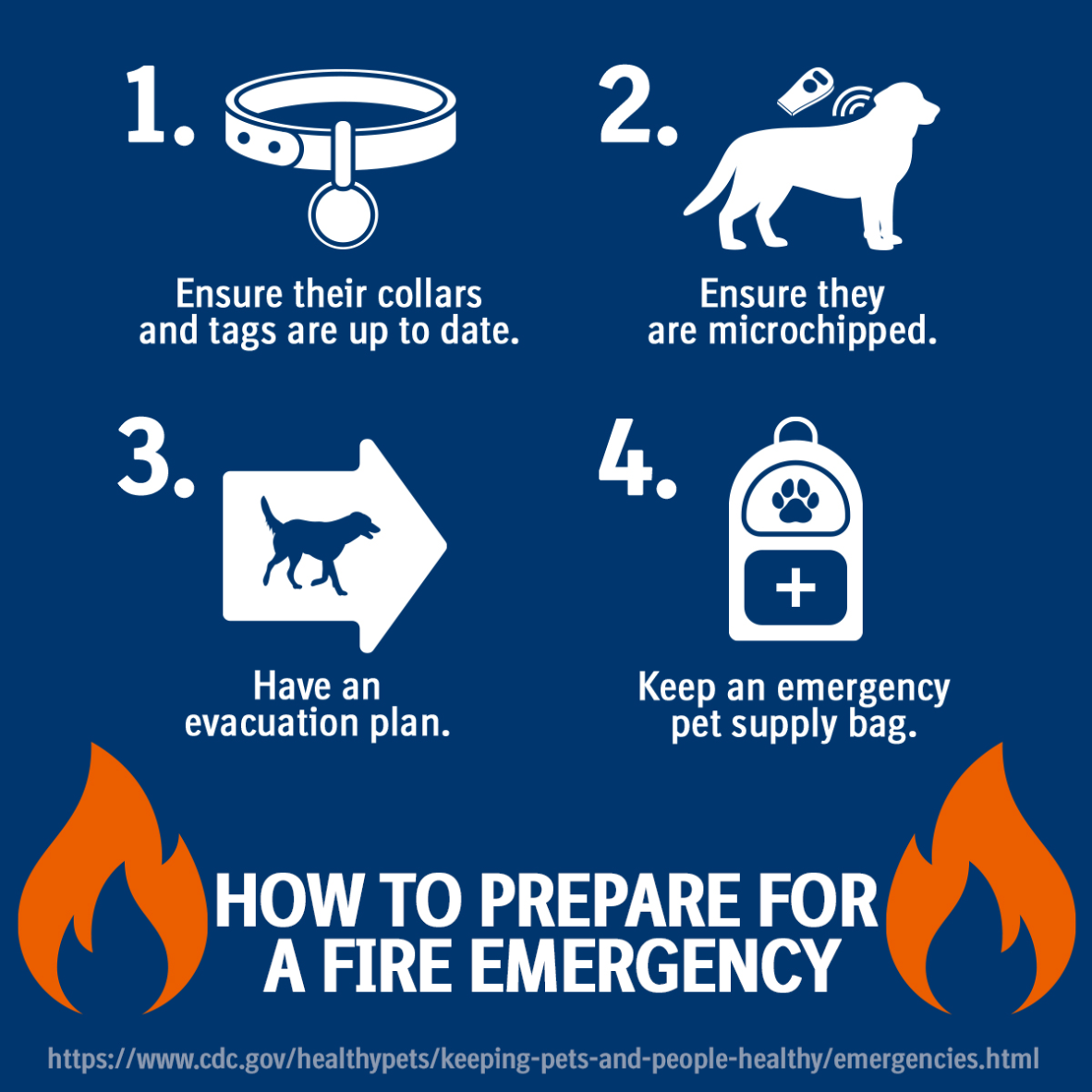 1.

Ensure their collars and tags are up to date.

2.

Ensure they are microchipped.

3.

Have an evacuation plan.

4.

Keep an emergency pet supply bag.

HOW TO PREPARE FOR A FIRE EMERGENCY

https://www.cdc.gov/healthypets/keeping-pets-and-people-healthy/emergencies.html