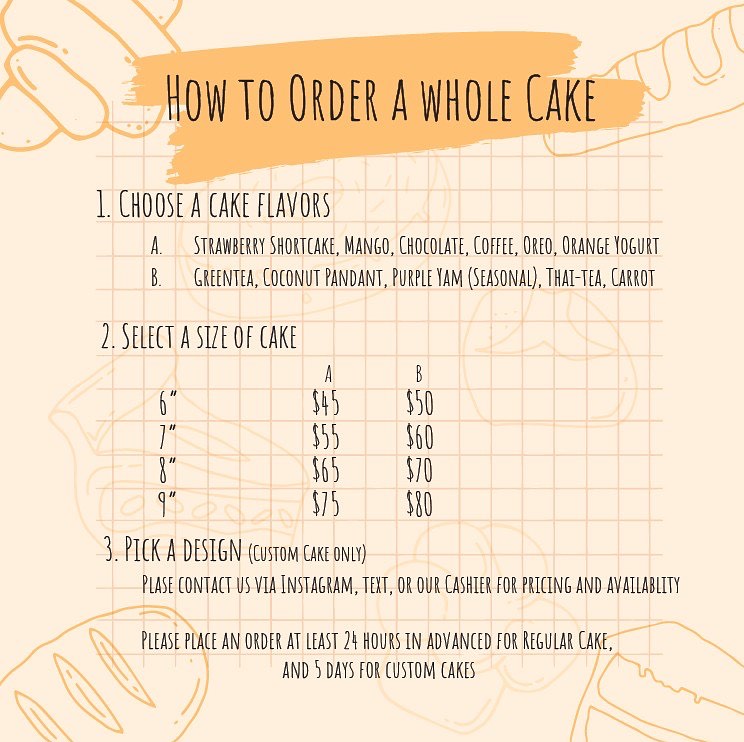 How to Order a whole Cake

1. Choose a cake flavors

A. Strawberry Shortcake, Mango, Chocolate, Coffee, Oreo, Orange Yogurt

B. Greentea, Coconut Pandant, Purple Yam (Seasonal), Thai-tea, Carrot

2. Select a size of cake

|  | A | B |
|---|---|---|
| 6" | \$45 | \$50 |
| 7" | \$55 | \$60 |
| 8" | \$65 | \$70 |
| 9" | \$75 | \$80 |

3. Pick a design (Custom Cake only)

Plase contact us via Instagram, text, or our Cashier for pricing and availablity

Please place an order at least 24 hours in advanced for Regular Cake, and 5 days for custom cakes