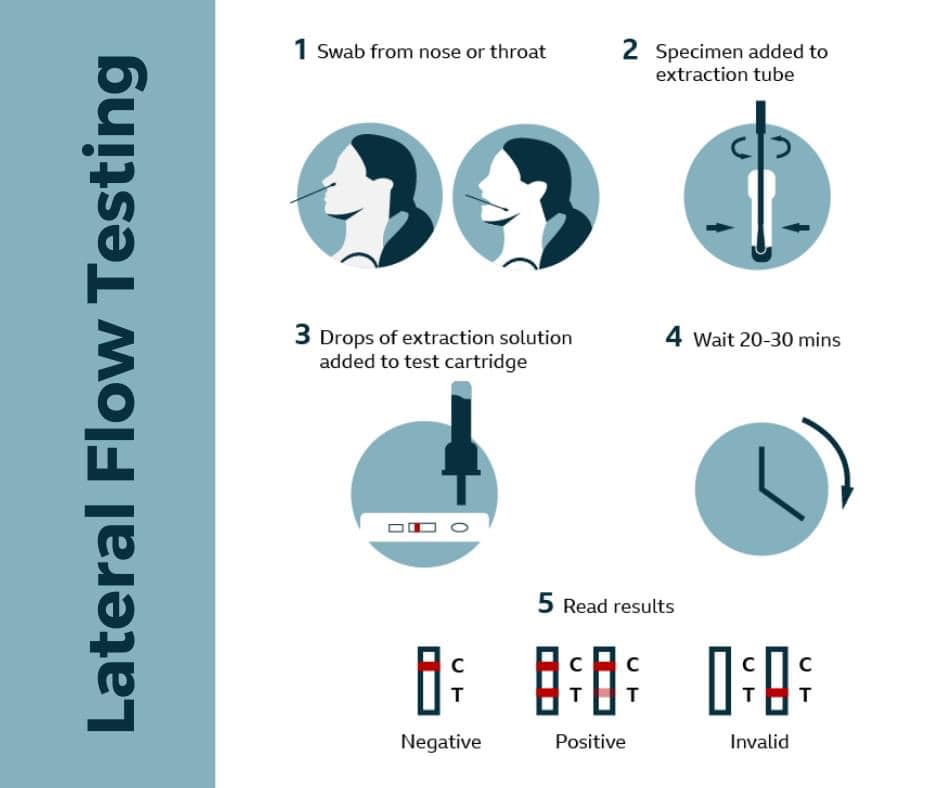 Lateral Flow Testing

1 Swab from nose or throat

2 Specimen added to extraction tube

3 Drops of extraction solution added to test cartridge

4 Wait 20-30 mins

5 Read results

C
T
Negative

C
T
C
T
Positive

C
T
C
T
Invalid