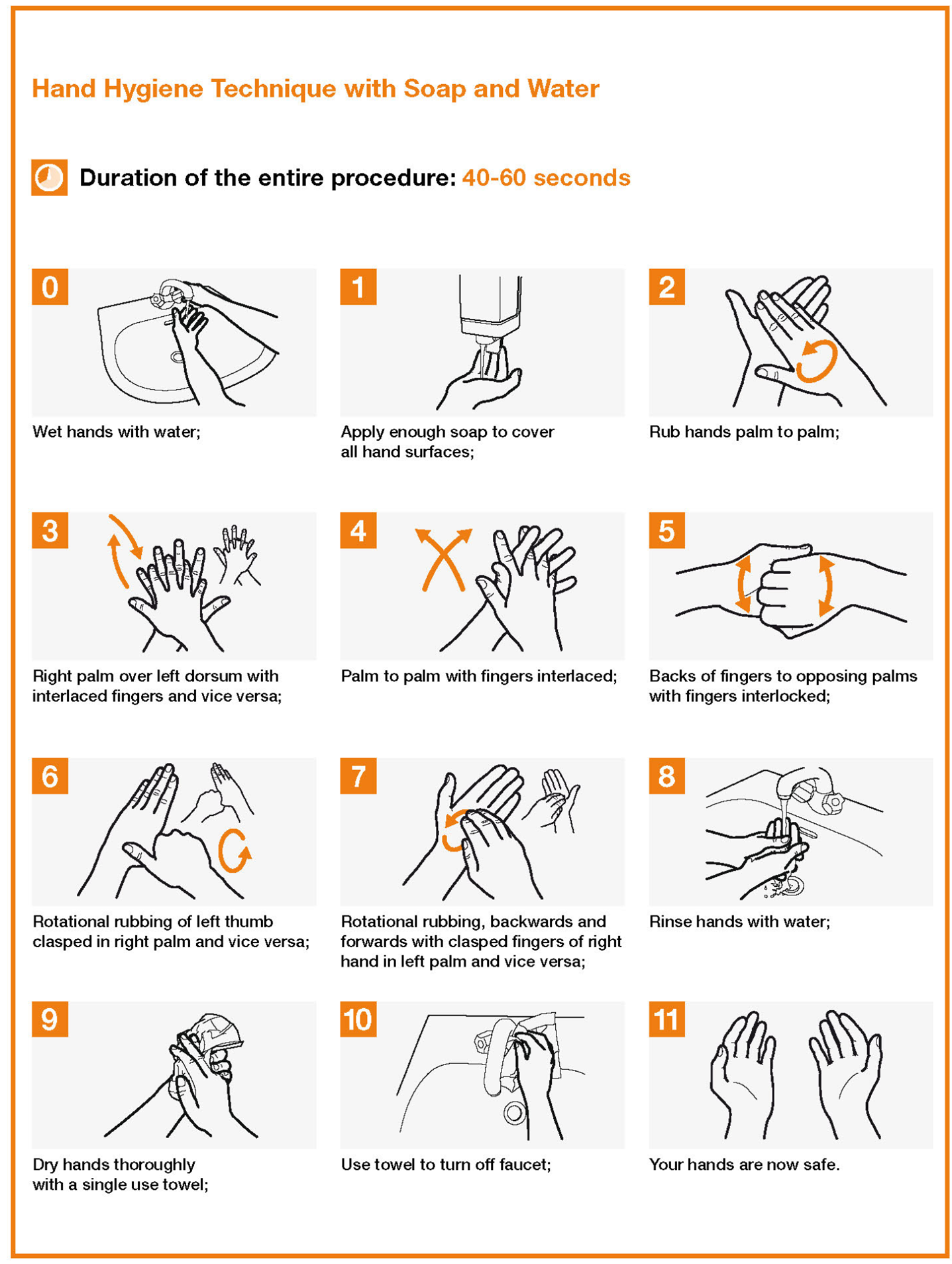 Hand Hygiene Technique with Soap and Water

Duration of the entire procedure: 40-60 seconds

0

Wet hands with water;

1

Apply enough soap to cover all hand surfaces;

2

Rub hands palm to palm;

3

Right palm over left dorsum with interlaced fingers and vice versa;

4

Palm to palm with fingers interlaced;

5

Backs of fingers to opposing palms with fingers interlocked;

6

Rotational rubbing of left thumb clasped in right palm and vice versa;

7

Rotational rubbing, backwards and forwards with clasped fingers of right hand in left palm and vice versa;

8

Rinse hands with water;

9

Dry hands thoroughly with a single use towel;

10

Use towel to turn off faucet;

11

Your hands are now safe.