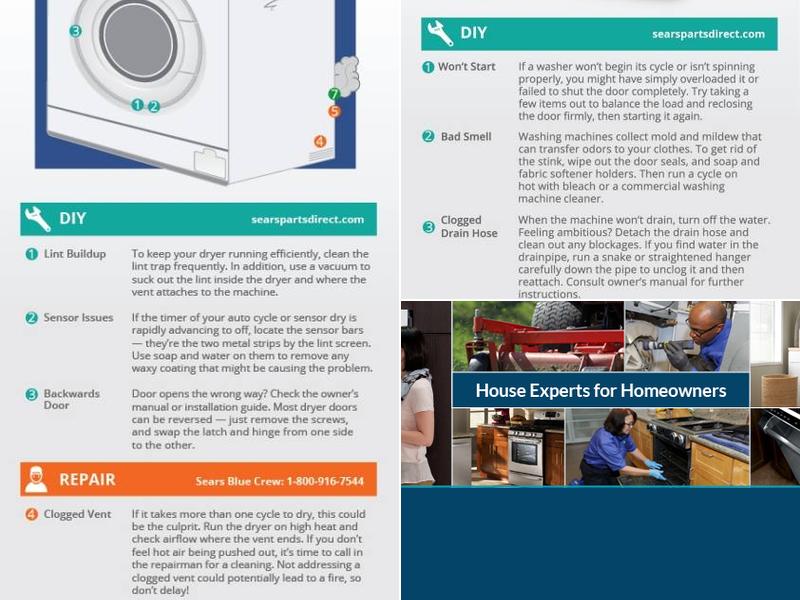 3
1 2
7
5
4

DIY searspartsdirect.com

1 Lint Buildup
To keep your dryer running efficiently, clean the lint trap frequently. In addition, use a vacuum to suck out the lint inside the dryer and where the vent attaches to the machine.

2 Sensor Issues
If the timer of your auto cycle or sensor dry is rapidly advancing to off, locate the sensor bars — they're the two metal strips by the lint screen. Use soap and water on them to remove any waxy coating that might be causing the problem.

3 Backwards Door
Door opens the wrong way? Check the owner's manual or installation guide. Most dryer doors can be reversed — just remove the screws, and swap the latch and hinge from one side to the other.

REPAIR Sears Blue Crew: 1-800-916-7544

4 Clogged Vent
If it takes more than one cycle to dry, this could be the culprit. Run the dryer on high heat and check airflow where the vent ends. If you don't feel hot air being pushed out, it's time to call in the repairman for a cleaning. Not addressing a clogged vent could potentially lead to a fire, so don't delay!

DIY searspartsdirect.com

1 Won't Start
If a washer won't begin its cycle or isn't spinning properly, you might have simply overloaded it or failed to shut the door completely. Try taking a few items out to balance the load and reclosing the door firmly, then starting it again.

2 Bad Smell
Washing machines collect mold and mildew that can transfer odors to your clothes. To get rid of the stink, wipe out the door seals, and soap and fabric softener holders. Then run a cycle on hot with bleach or a commercial washing machine cleaner.

3 Clogged Drain Hose
When the machine won't drain, turn off the water. Feeling ambitious? Detach the drain hose and clean out any blockages. If you find water in the drainpipe, run a snake or straightened hanger carefully down the pipe to unclog it and then reattach. Consult owner's manual for further instructions.

House Experts for Homeowners