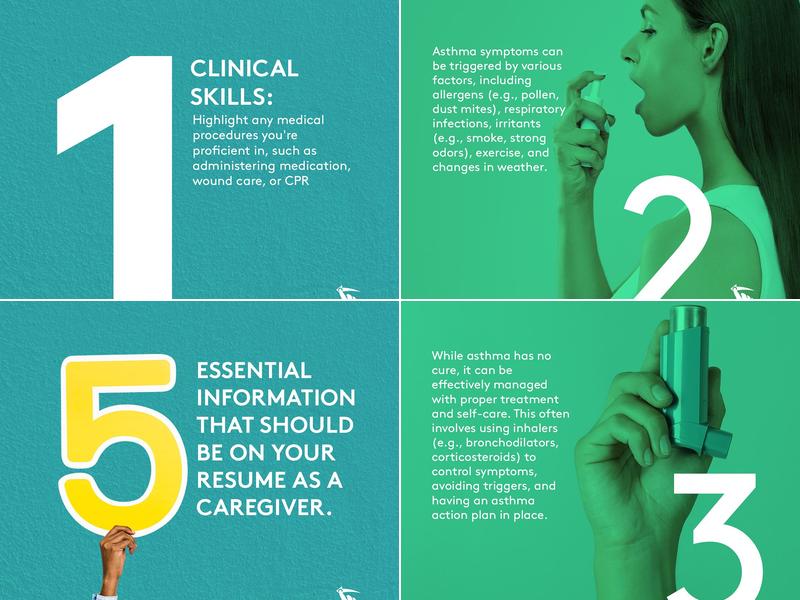 1

CLINICAL SKILLS:

Highlight any medical procedures you're proficient in, such as administering medication, wound care, or CPR

Asthma symptoms can be triggered by various factors, including allergens (e.g., pollen, dust mites), respiratory infections, irritants (e.g., smoke, strong odors), exercise, and changes in weather.

2

5

ESSENTIAL INFORMATION THAT SHOULD BE ON YOUR RESUME AS A CAREGIVER.

While asthma has no cure, it can be effectively managed with proper treatment and self-care. This often involves using inhalers (e.g., bronchodilators, corticosteroids) to control symptoms, avoiding triggers, and having an asthma action plan in place.

3