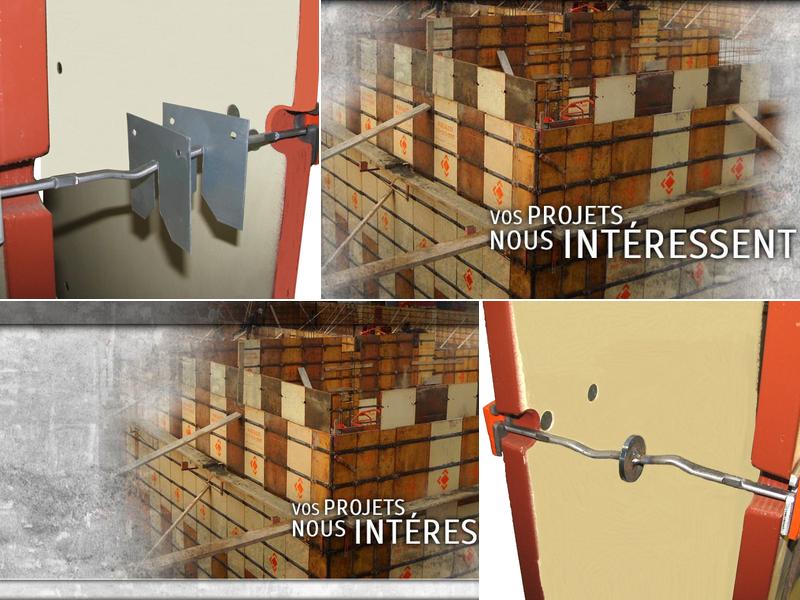 VOS PROJETS
NOUS INTÉRESSENT

VOS PROJETS
NOUS INTÉRES