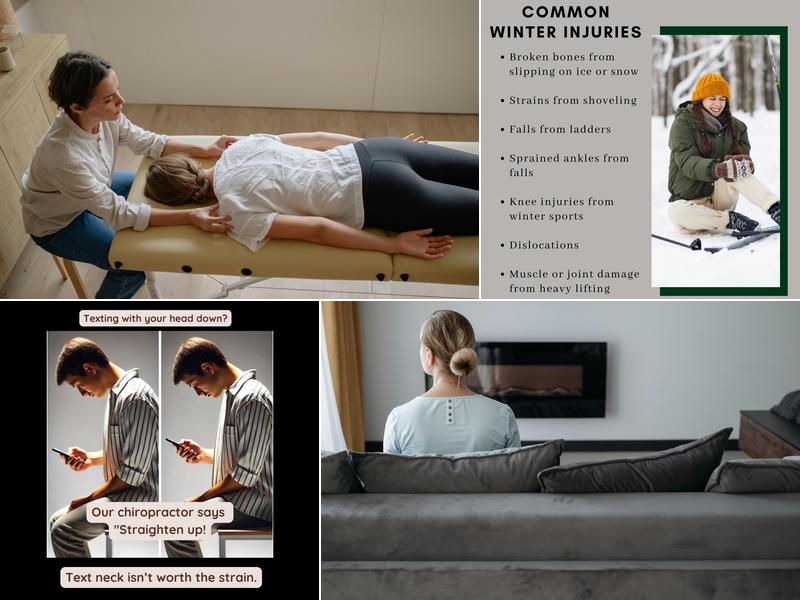 COMMON WINTER INJURIES

• Broken bones from slipping on ice or snow

• Strains from shoveling

• Falls from ladders

• Sprained ankles from falls

• Knee injuries from winter sports

• Dislocations

• Muscle or joint damage from heavy lifting

Texting with your head down?

Our chiropractor says "Straighten up!

Text neck isn't worth the strain.