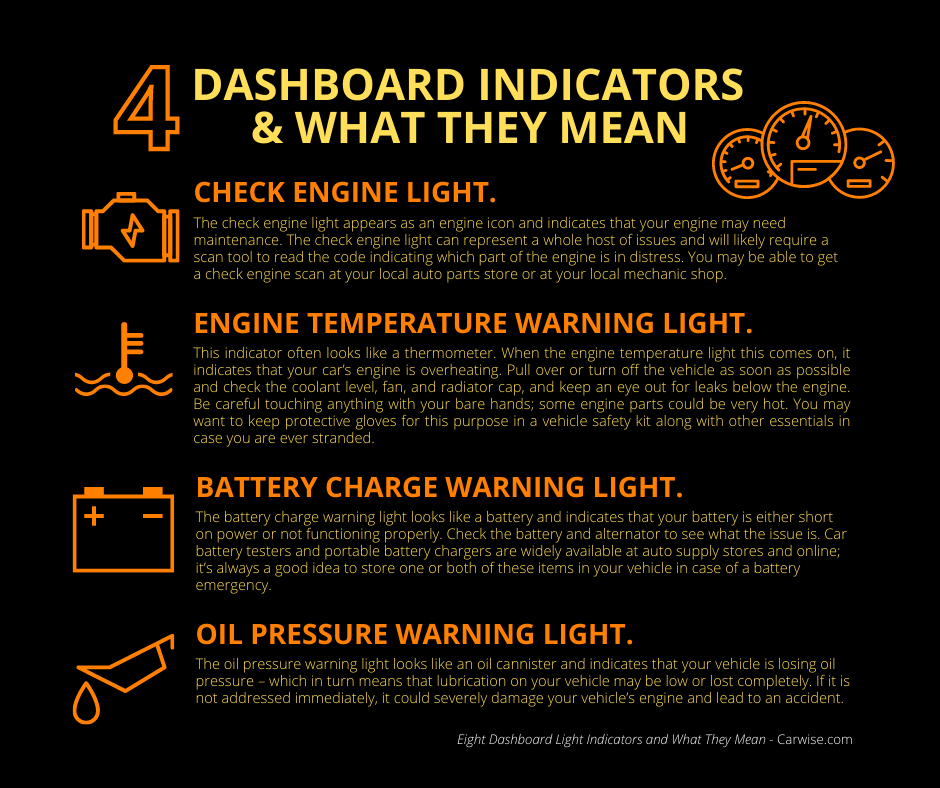 4 DASHBOARD INDICATORS & WHAT THEY MEAN

CHECK ENGINE LIGHT.

The check engine light appears as an engine icon and indicates that your engine may need maintenance. The check engine light can represent a whole host of issues and will likely require a scan tool to read the code indicating which part of the engine is in distress. You may be able to get a check engine scan at your local auto parts store or at your local mechanic shop.

ENGINE TEMPERATURE WARNING LIGHT.

This indicator often looks like a thermometer. When the engine temperature light this comes on, it indicates that your car's engine is overheating. Pull over or turn off the vehicle as soon as possible and check the coolant level, fan, and radiator cap, and keep an eye out for leaks below the engine. Be careful touching anything with your bare hands; some engine parts could be very hot. You may want to keep protective gloves for this purpose in a vehicle safety kit along with other essentials in case you are ever stranded.

BATTERY CHARGE WARNING LIGHT.

The battery charge warning light looks like a battery and indicates that your battery is either short on power or not functioning properly. Check the battery and alternator to see what the issue is. Car battery testers and portable battery chargers are widely available at auto supply stores and online; it's always a good idea to store one or both of these items in your vehicle in case of a battery emergency.

OIL PRESSURE WARNING LIGHT.

The oil pressure warning light looks like an oil cannister and indicates that your vehicle is losing oil pressure – which in turn means that lubrication on your vehicle may be low or lost completely. If it is not addressed immediately, it could severely damage your vehicle's engine and lead to an accident.

Eight Dashboard Light Indicators and What They Mean - Carwise.com