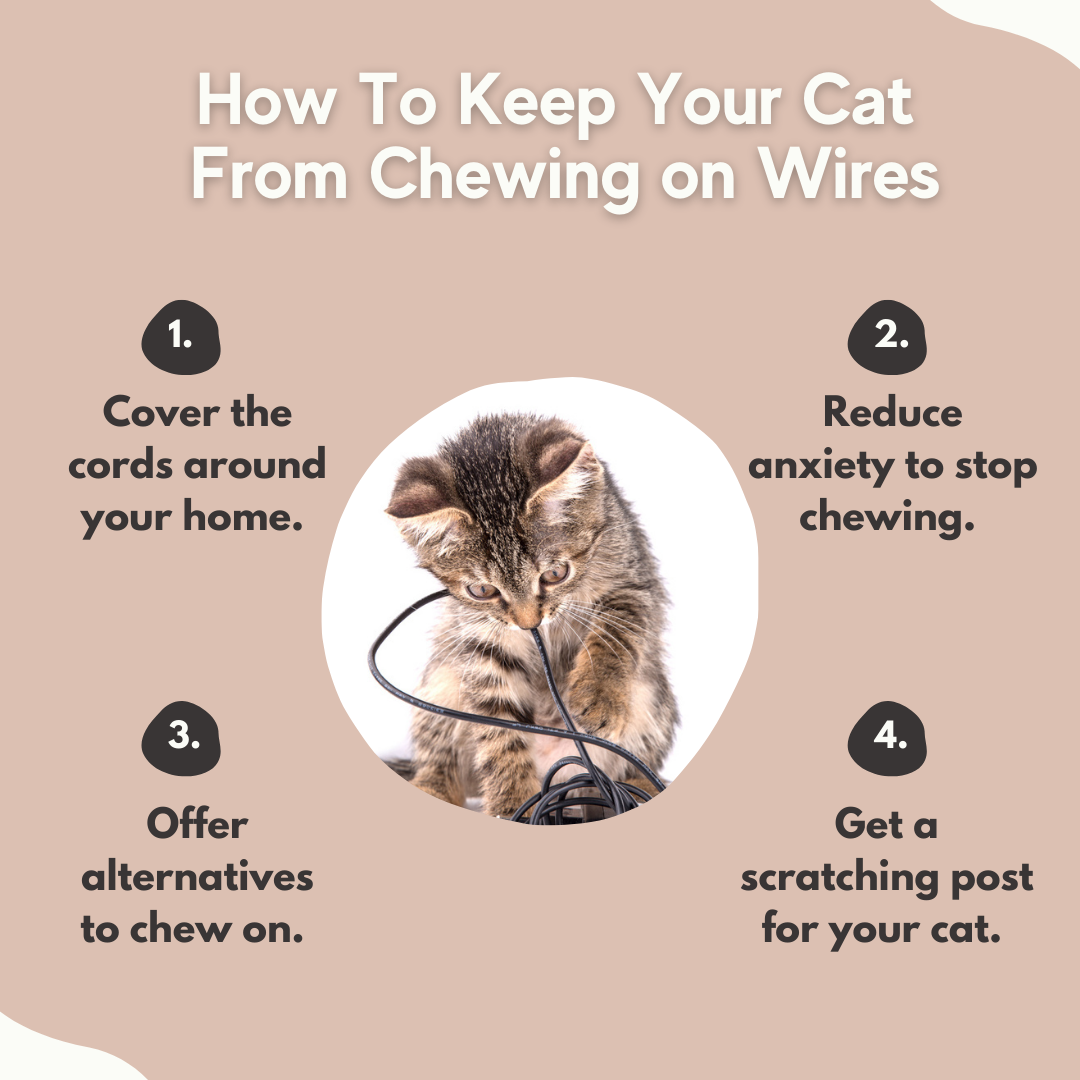 How To Keep Your Cat From Chewing on Wires

1.

Cover the cords around your home.

2.

Reduce anxiety to stop chewing.

3.

Offer alternatives to chew on.

4.

Get a scratching post for your cat.