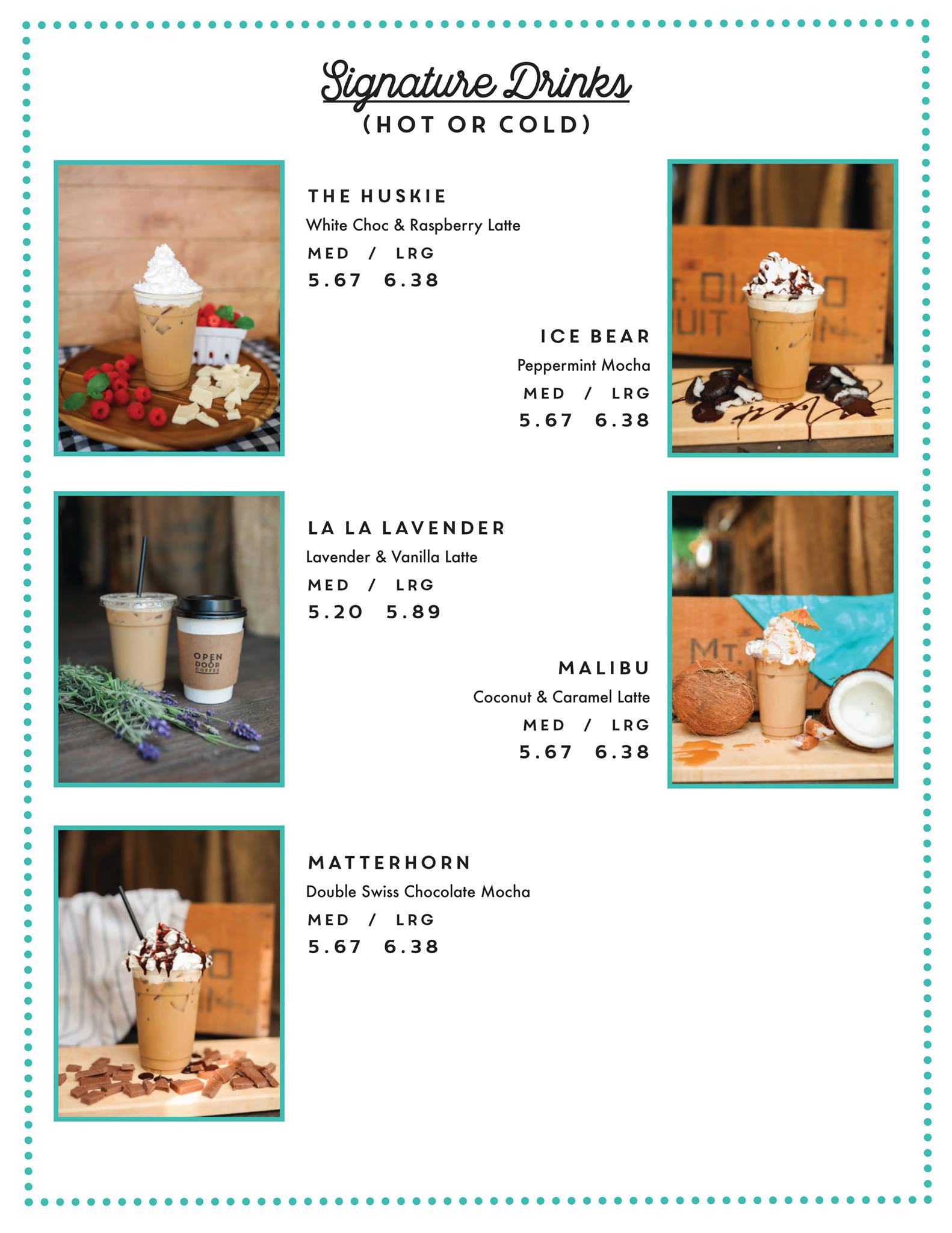 Signature Drinks
(HOT OR COLD)

THE HUSKIE
White Choc & Raspberry Latte
MED / LRG
5.67 6.38

ICE BEAR
Peppermint Mocha
MED / LRG
5.67 6.38

LA LA LAVENDER
Lavender & Vanilla Latte
MED / LRG
5.20 5.89

OPEN DOOR COFFEE

MALIBU
Coconut & Caramel Latte
MED / LRG
5.67 6.38

MATTERHORN
Double Swiss Chocolate Mocha
MED / LRG
5.67 6.38