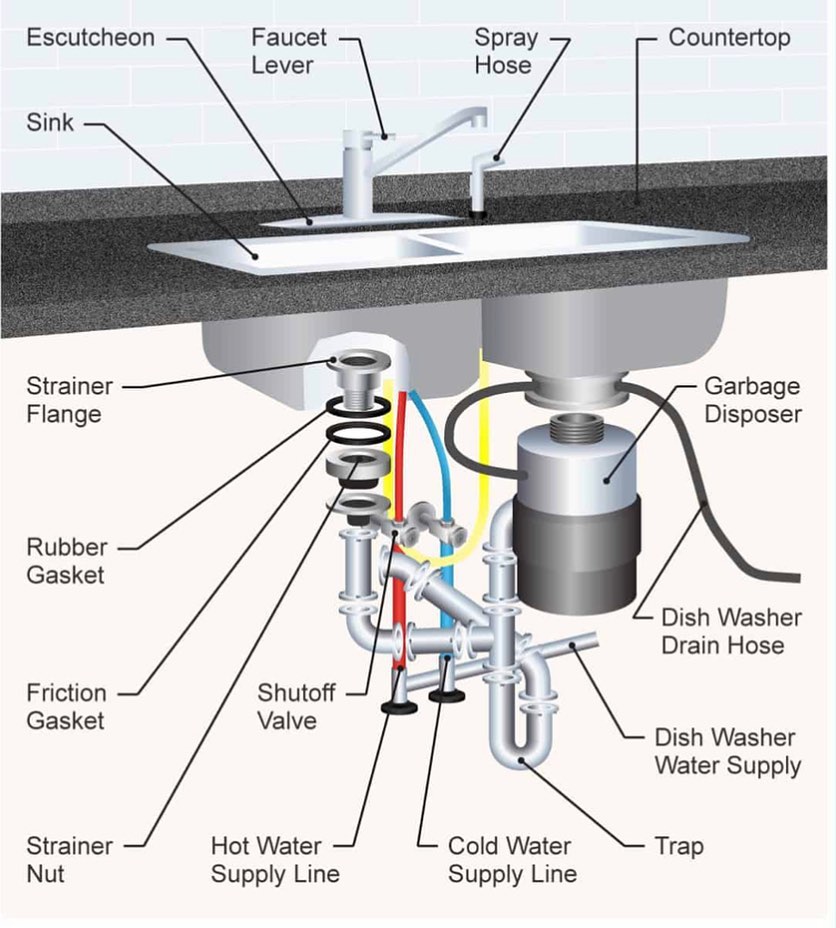 Escutcheon
Faucet Lever
Spray Hose
Countertop
Sink
Strainer Flange
Garbage Disposer
Rubber Gasket
Dish Washer Drain Hose
Friction Gasket
Shutoff Valve
Dish Washer Water Supply
Strainer Nut
Hot Water Supply Line
Cold Water Supply Line
Trap