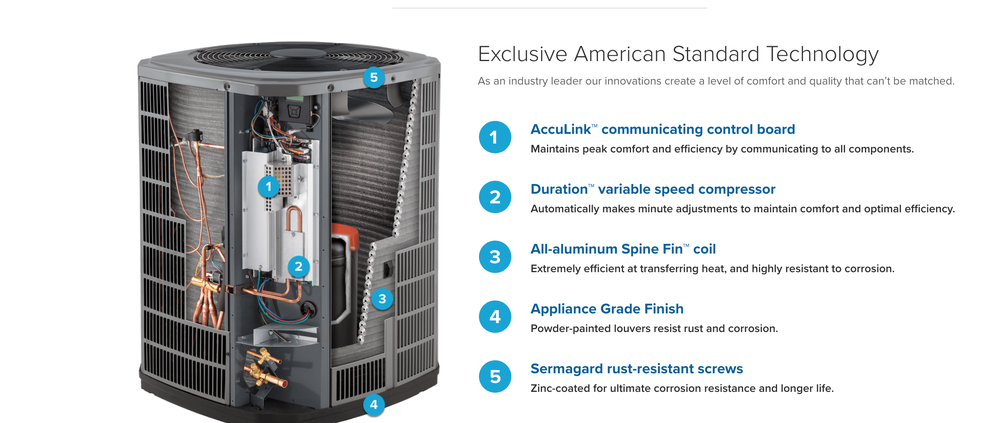 5

1

2

3

4

Exclusive American Standard Technology

As an industry leader our innovations create a level of comfort and quality that can't be matched.

1 AccuLink™ communicating control board
Maintains peak comfort and efficiency by communicating to all components.

2 Duration™ variable speed compressor
Automatically makes minute adjustments to maintain comfort and optimal efficiency.

3 All-aluminum Spine Fin™ coil
Extremely efficient at transferring heat, and highly resistant to corrosion.

4 Appliance Grade Finish
Powder-painted louvers resist rust and corrosion.

5 Sermagard rust-resistant screws
Zinc-coated for ultimate corrosion resistance and longer life.