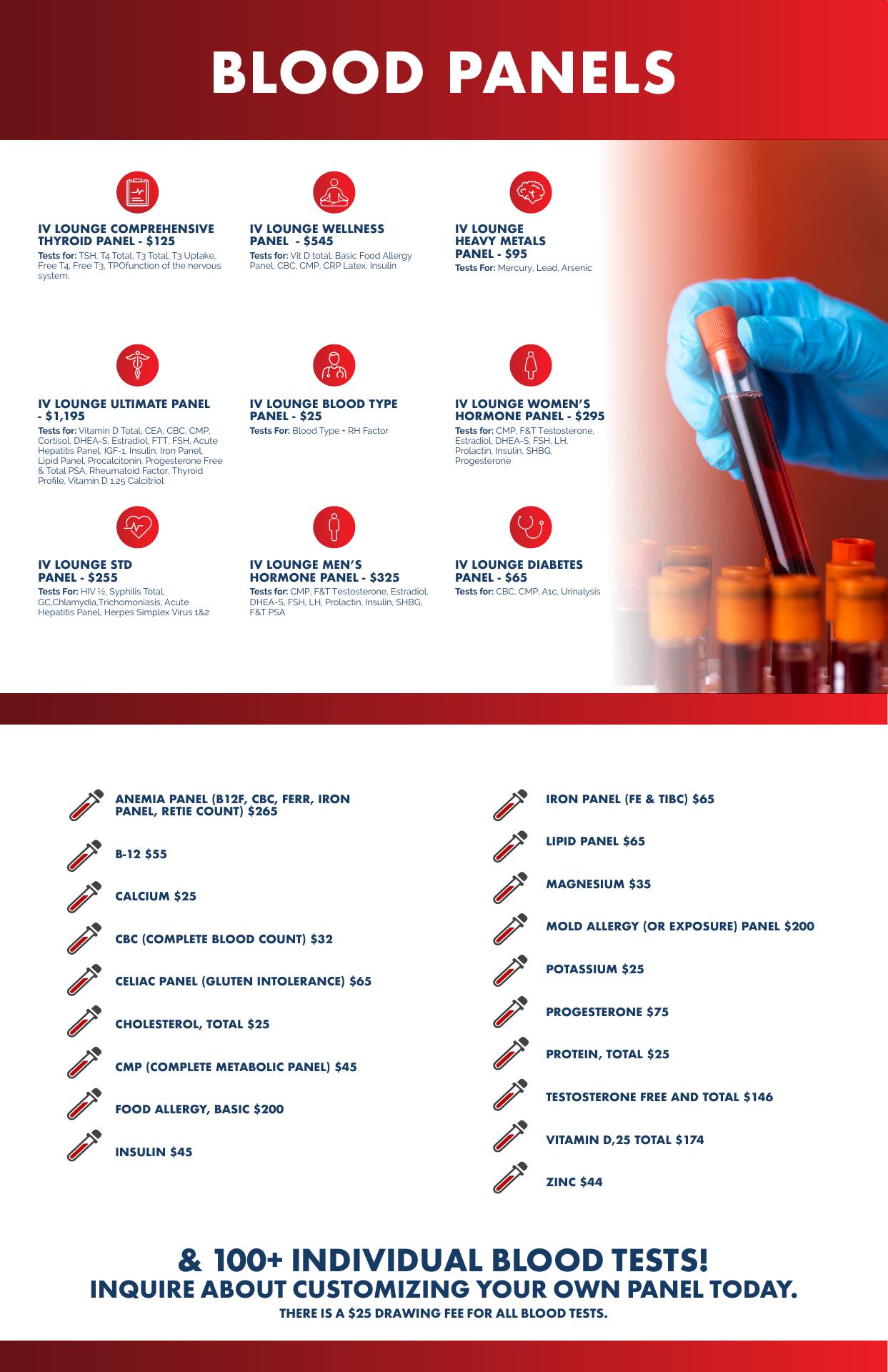 BLOOD PANELS

IV LOUNGE COMPREHENSIVE THYROID PANEL - $125
Tests for: TSH, T4 Total, T3 Total, T3 Uptake, Free T4, Free T3, TPOfunction of the nervous system.

IV LOUNGE WELLNESS PANEL - $545
Tests for: Vit D total, Basic Food Allergy Panel, CBC, CMP, CRP Latex, Insulin

IV LOUNGE HEAVY METALS PANEL - $95
Tests For: Mercury, Lead, Arsenic

IV LOUNGE ULTIMATE PANEL - $1,195
Tests for: Vitamin D Total, CEA, CBC, CMP, Cortisol, DHEA-S, Estradiol, FTT, FSH, Acute Hepatitis Panel, IGF-1, Insulin, Iron Panel, Lipid Panel, Procalcitonin, Progesterone Free & Total PSA, Rheumatoid Factor, Thyroid Profile, Vitamin D 1,25 Calcitriol

IV LOUNGE BLOOD TYPE PANEL - $25
Tests For: Blood Type + RH Factor

IV LOUNGE WOMEN'S HORMONE PANEL - $295
Tests for: CMP, F&T Testosterone, Estradiol, DHEA-S, FSH, LH, Prolactin, Insulin, SHBG, Progesterone

IV LOUNGE STD PANEL - $255
Tests For: HIV ½, Syphilis Total, GC,Chlamydia,Trichomoniasis, Acute Hepatitis Panel, Herpes Simplex Virus 1&2

IV LOUNGE MEN'S HORMONE PANEL - $325
Tests for: CMP, F&T Testosterone, Estradiol, DHEA-S, FSH, LH, Prolactin, Insulin, SHBG, F&T PSA

IV LOUNGE DIABETES PANEL - $65
Tests for: CBC, CMP, A1c, Urinalysis

ANEMIA PANEL (B12F, CBC, FERR, IRON PANEL, RETIE COUNT) $265

B-12 $55

CALCIUM $25

CBC (COMPLETE BLOOD COUNT) $32

CELIAC PANEL (GLUTEN INTOLERANCE) $65

CHOLESTEROL, TOTAL $25

CMP (COMPLETE METABOLIC PANEL) $45

FOOD ALLERGY, BASIC $200

INSULIN $45

IRON PANEL (FE & TIBC) $65

LIPID PANEL $65

MAGNESIUM $35

MOLD ALLERGY (OR EXPOSURE) PANEL $200

POTASSIUM $25

PROGESTERONE $75

PROTEIN, TOTAL $25

TESTOSTERONE FREE AND TOTAL $146

VITAMIN D,25 TOTAL $174

ZINC $44

& 100+ INDIVIDUAL BLOOD TESTS!
INQUIRE ABOUT CUSTOMIZING YOUR OWN PANEL TODAY.
THERE IS A $25 DRAWING FEE FOR ALL BLOOD TESTS.