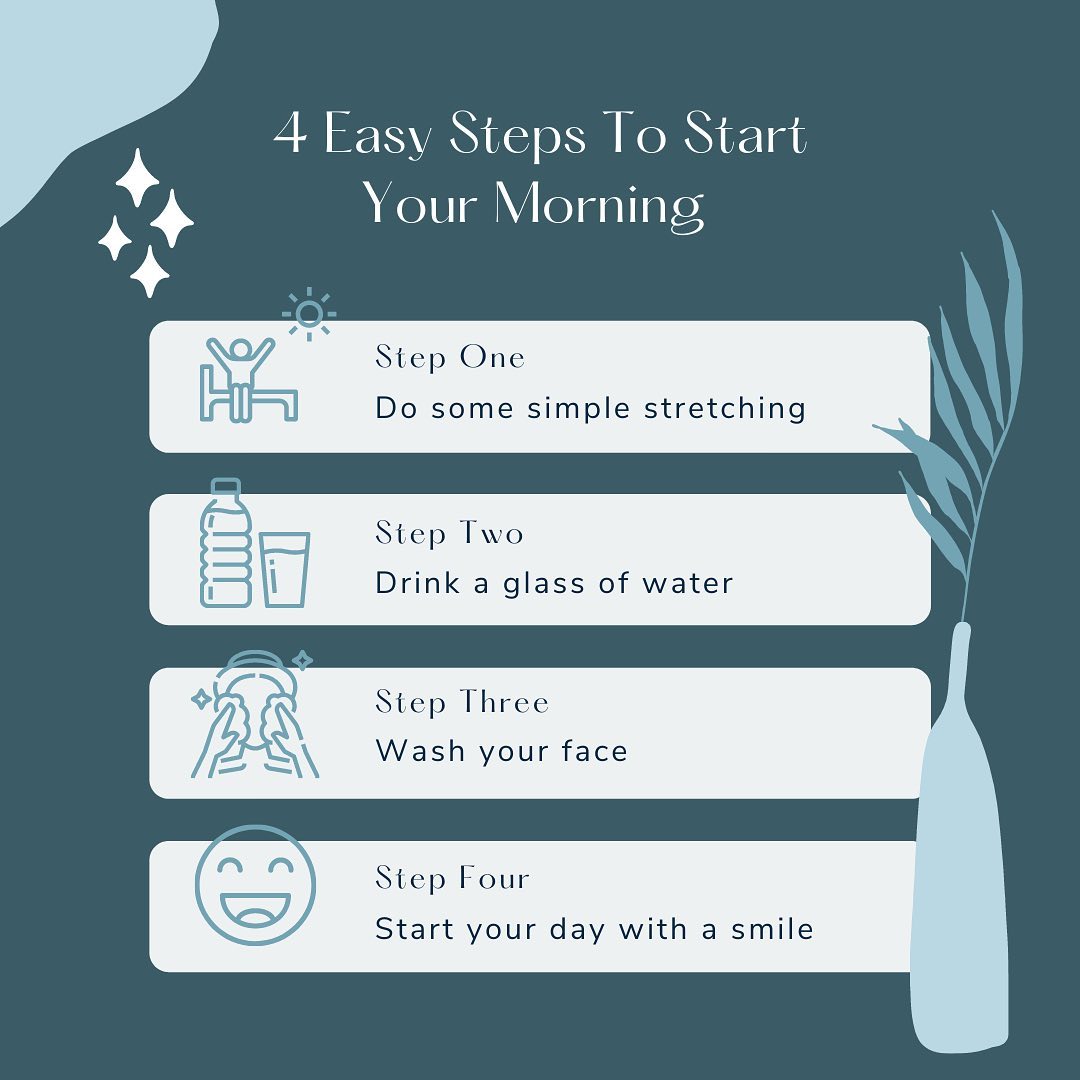 4 Easy Steps To Start Your Morning

Step One
Do some simple stretching

Step Two
Drink a glass of water

Step Three
Wash your face

Step Four
Start your day with a smile