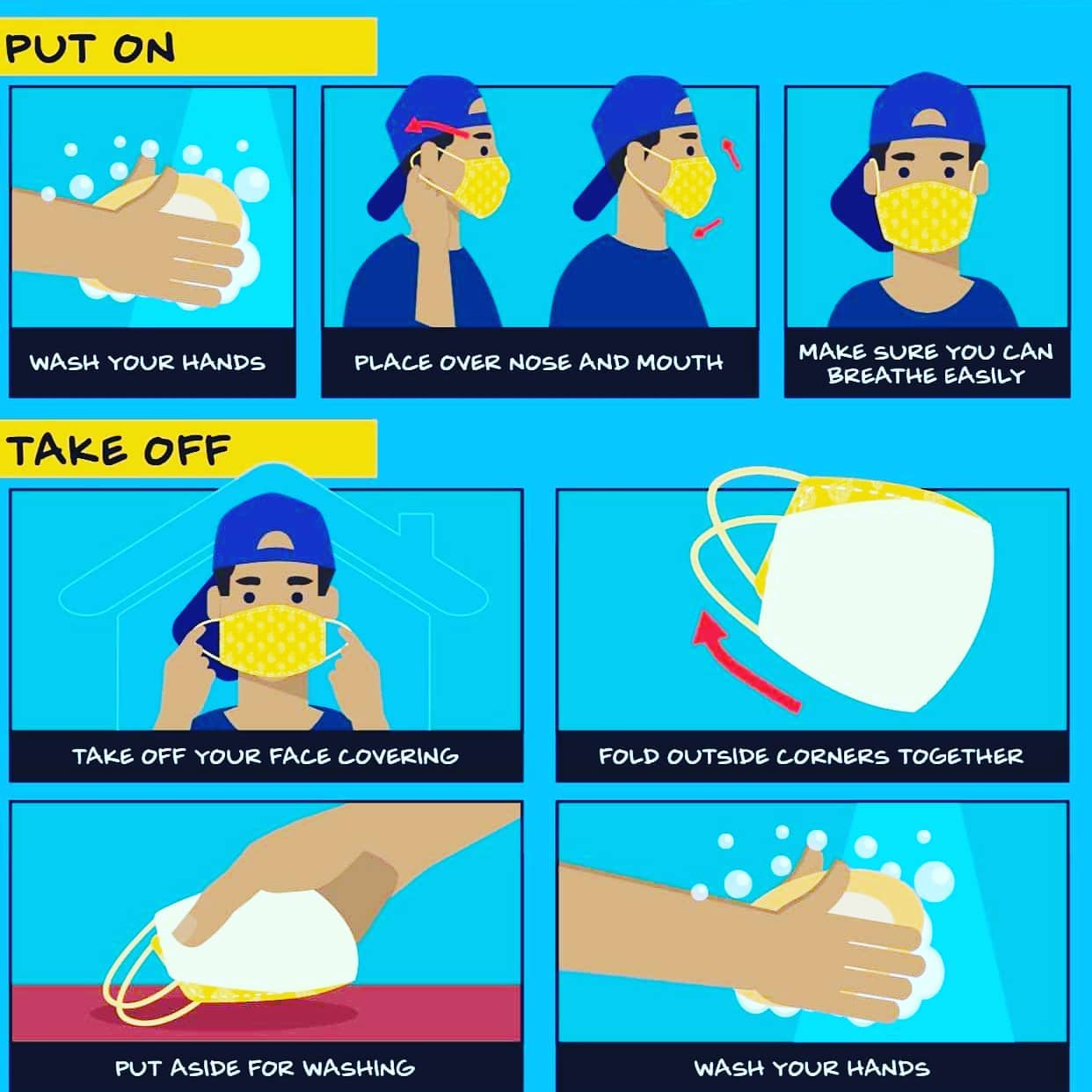 PUT ON

WASH YOUR HANDS

PLACE OVER NOSE AND MOUTH

MAKE SURE YOU CAN BREATHE EASILY

TAKE OFF

TAKE OFF YOUR FACE COVERING

FOLD OUTSIDE CORNERS TOGETHER

PUT ASIDE FOR WASHING

WASH YOUR HANDS