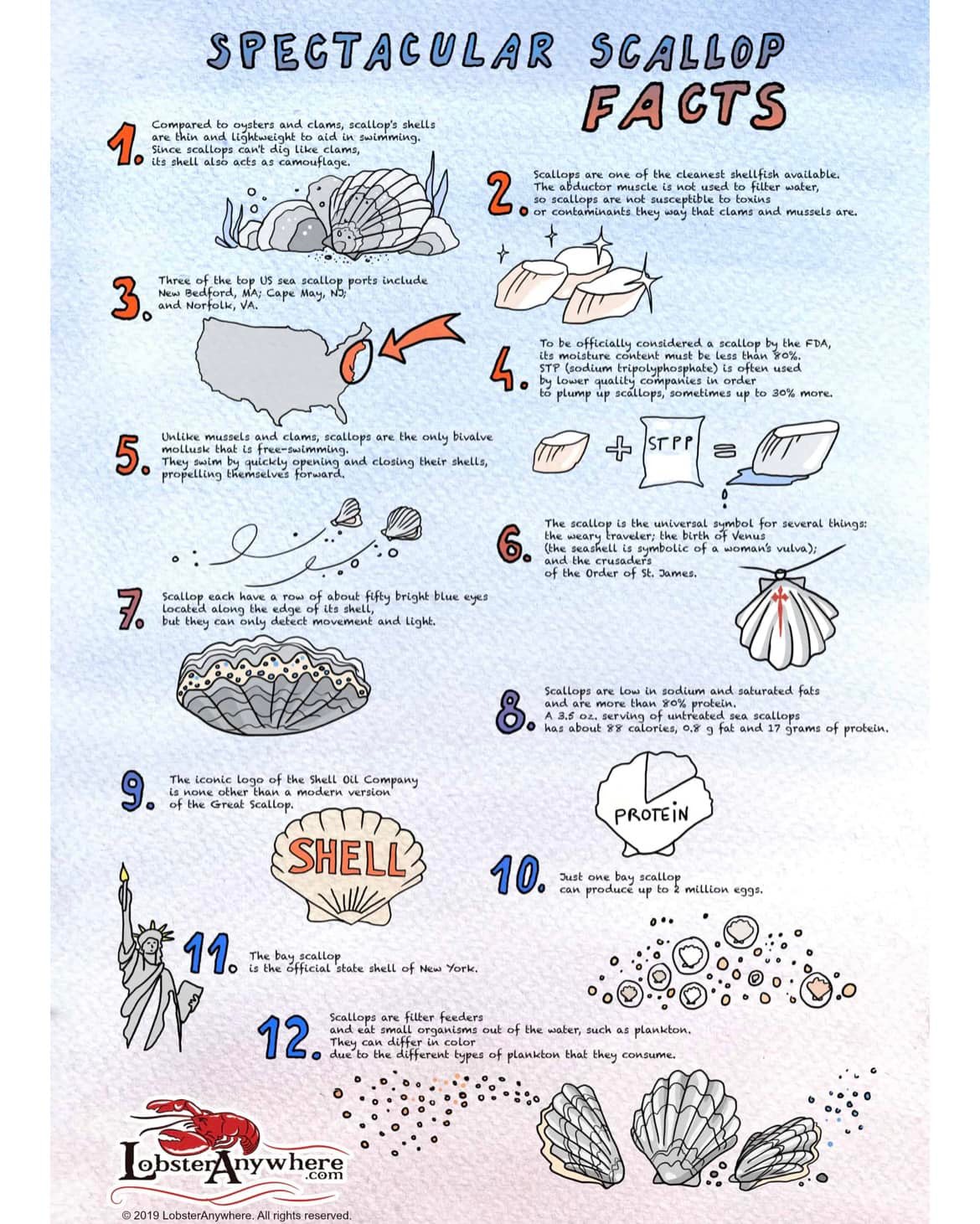 SPECTACULAR SCALLOP FACTS

1. Compared to oysters and clams, scallop's shells are thin and lightweight to aid in swimming. Since scallops can't dig like clams, its shell also acts as camouflage.

2. Scallops are one of the cleanest shellfish available. The abductor muscle is not used to filter water, so scallops are not susceptible to toxins or contaminants they way that clams and mussels are.

3. Three of the top US sea scallop ports include New Bedford, MA; Cape May, NJ; and Norfolk, VA.

4. To be officially considered a scallop by the FDA, its moisture content must be less than 80%. STP (sodium tripolyphosphate) is often used by lower quality companies in order to plump up scallops, sometimes up to 30% more.

STPP

5. Unlike mussels and clams, scallops are the only bivalve mollusk that is free-swimming. They swim by quickly opening and closing their shells, propelling themselves forward.

6. The scallop is the universal symbol for several things: the weary traveler; the birth of Venus (the seashell is symbolic of a woman's vulva); and the crusaders of the Order of St. James.

7. Scallop each have a row of about fifty bright blue eyes located along the edge of its shell, but they can only detect movement and light.

8. Scallops are low in sodium and saturated fats and are more than 80% protein. A 3.5 oz. serving of untreated sea scallops has about 88 calories, 0.8 g fat and 17 grams of protein.

PROTEIN

9. The iconic logo of the Shell Oil Company is none other than a modern version of the Great Scallop.

SHELL

10. Just one bay scallop can produce up to 2 million eggs.

11. The bay scallop is the official state shell of New York.

12. Scallops are filter feeders and eat small organisms out of the water, such as plankton. They can differ in color due to the different types of plankton that they consume.

LobsterAnywhere .com

© 2019 LobsterAnywhere. All rights reserved.