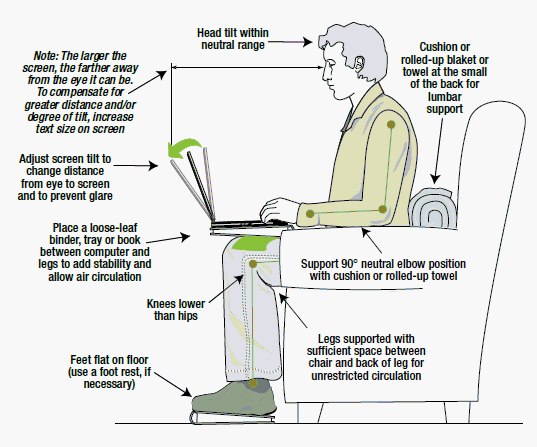 Head tilt within neutral range

Note: The larger the screen, the farther away from the eye it can be. To compensate for greater distance and/or degree of tilt, increase text size on screen

Cushion or rolled-up blaket or towel at the small of the back for lumbar support

Adjust screen tilt to change distance from eye to screen and to prevent glare

Place a loose-leaf binder, tray or book between computer and legs to add stability and allow air circulation

Support 90° neutral elbow position with cushion or rolled-up towel

Knees lower than hips

Legs supported with sufficient space between chair and back of leg for unrestricted circulation

Feet flat on floor (use a foot rest, if necessary)