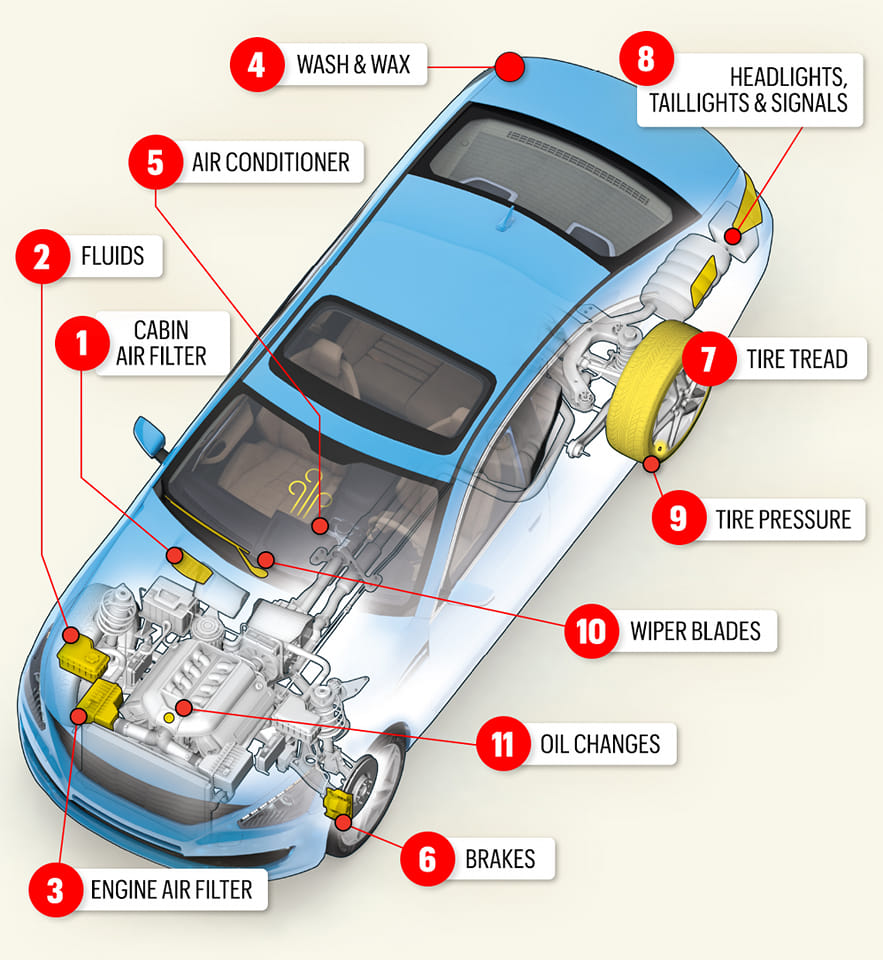 4 WASH & WAX

8 HEADLIGHTS, TAILLIGHTS & SIGNALS

5 AIR CONDITIONER

2 FLUIDS

1 CABIN AIR FILTER

7 TIRE TREAD

9 TIRE PRESSURE

10 WIPER BLADES

11 OIL CHANGES

6 BRAKES

3 ENGINE AIR FILTER