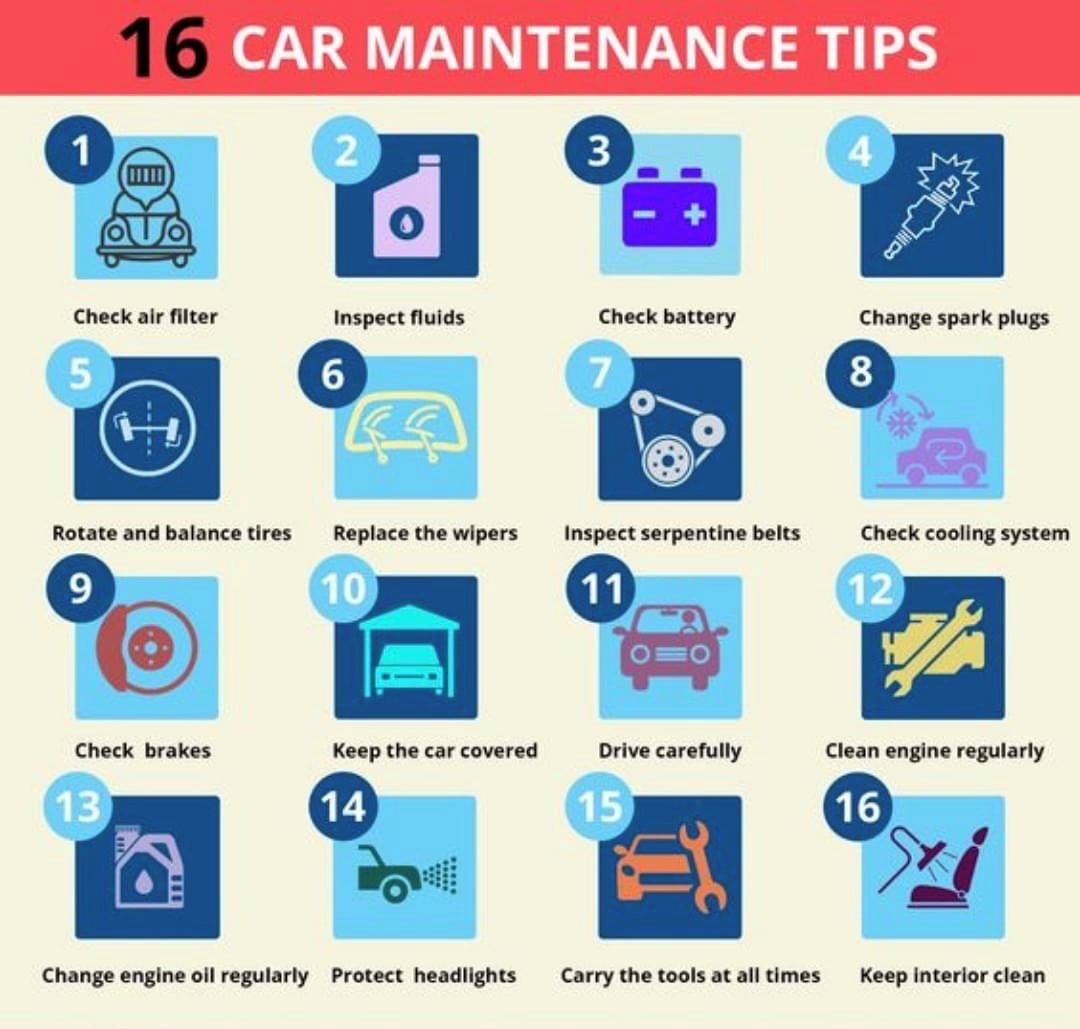 16 CAR MAINTENANCE TIPS

1
Check air filter

2
Inspect fluids

3
Check battery

4
Change spark plugs

5
Rotate and balance tires

6
Replace the wipers

7
Inspect serpentine belts

8
Check cooling system

9
Check brakes

10
Keep the car covered

11
Drive carefully

12
Clean engine regularly

13
Change engine oil regularly

14
Protect headlights

15
Carry the tools at all times

16
Keep interior clean