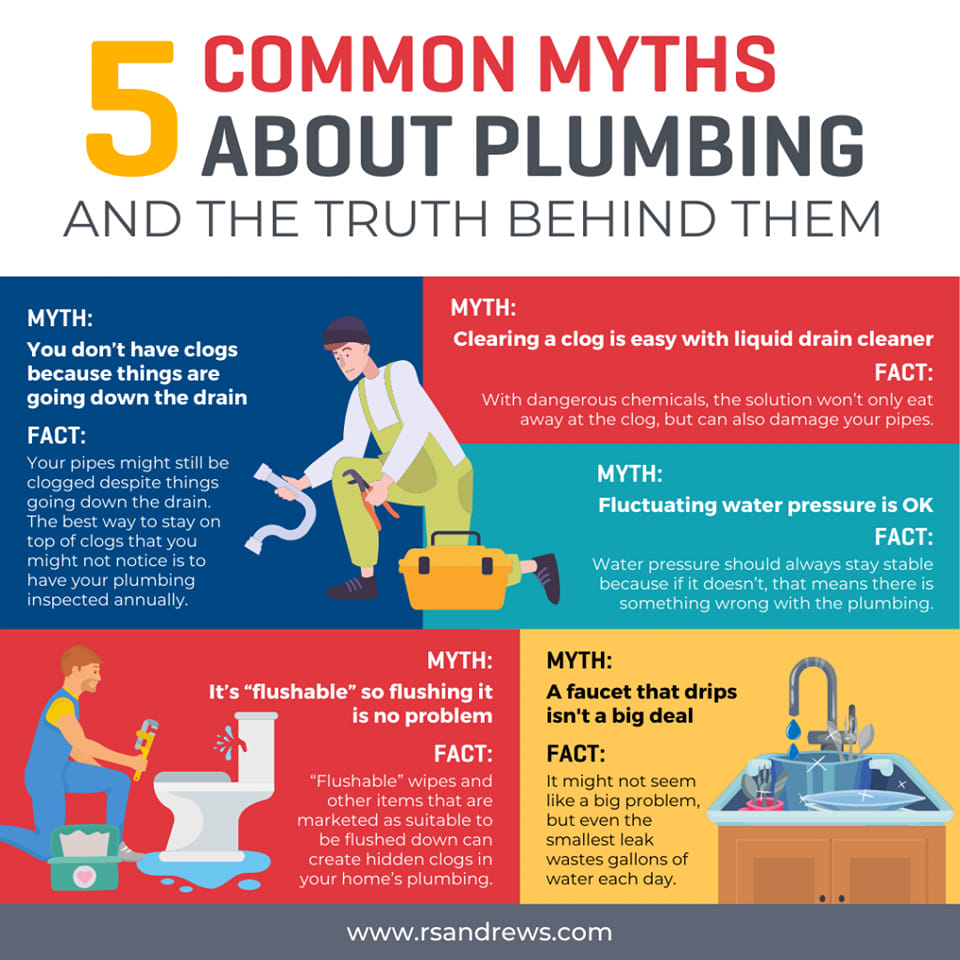 5 COMMON MYTHS ABOUT PLUMBING

AND THE TRUTH BEHIND THEM

MYTH:

You don't have clogs because things are going down the drain

FACT:

Your pipes might still be clogged despite things going down the drain. The best way to stay on top of clogs that you might not notice is to have your plumbing inspected annually.

MYTH:

Clearing a clog is easy with liquid drain cleaner

FACT:

With dangerous chemicals, the solution won't only eat away at the clog, but can also damage your pipes.

MYTH:

Fluctuating water pressure is OK

FACT:

Water pressure should always stay stable because if it doesn't, that means there is something wrong with the plumbing.

MYTH:

It's "flushable" so flushing it is no problem

FACT:

"Flushable" wipes and other items that are marketed as suitable to be flushed down can create hidden clogs in your home's plumbing.

MYTH:

A faucet that drips isn't a big deal

FACT:

It might not seem like a big problem, but even the smallest leak wastes gallons of water each day.

www.rsandrews.com