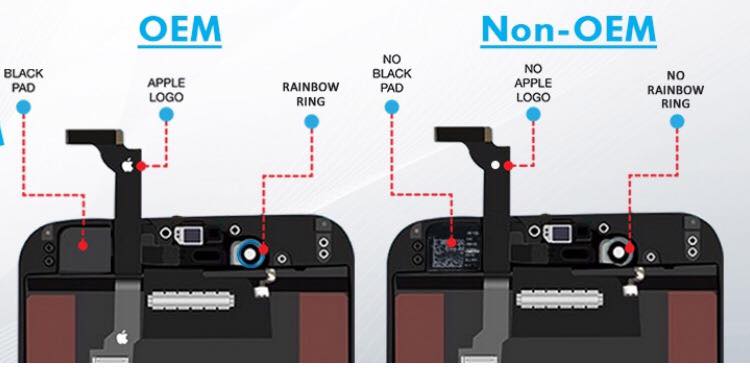 OEM

BLACK PAD

APPLE LOGO

RAINBOW RING

Non-OEM

NO BLACK PAD

NO APPLE LOGO

NO RAINBOW RING