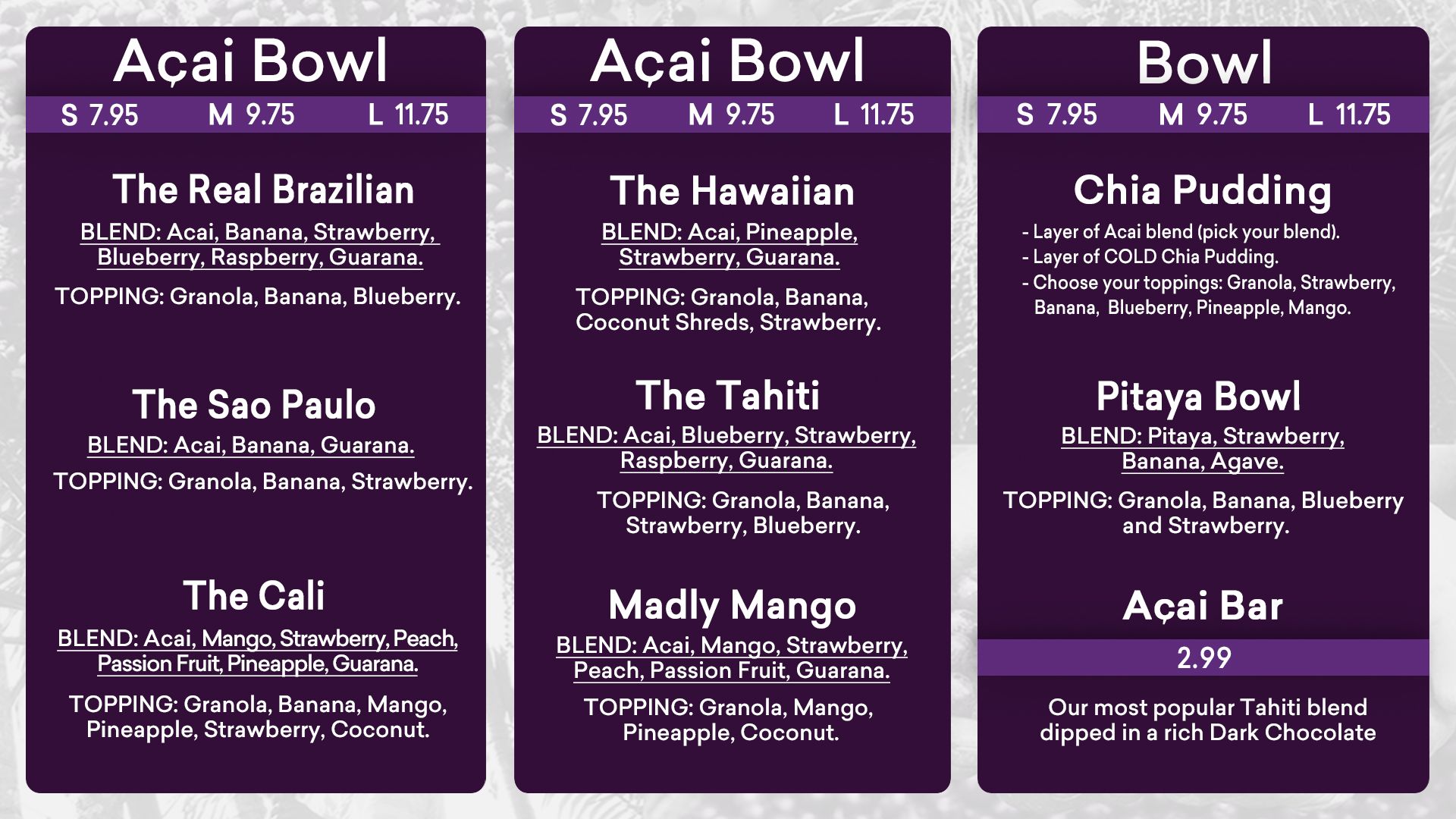 Açai Bowl

S 7.95 M 9.75 L 11.75

The Real Brazilian

BLEND: Acai, Banana, Strawberry, Blueberry, Raspberry, Guarana.

TOPPING: Granola, Banana, Blueberry.

The Sao Paulo

BLEND: Acai, Banana, Guarana.

TOPPING: Granola, Banana, Strawberry.

The Cali

BLEND: Acai, Mango, Strawberry, Peach, Passion Fruit, Pineapple, Guarana.

TOPPING: Granola, Banana, Mango, Pineapple, Strawberry, Coconut.

Açai Bowl

S 7.95 M 9.75 L 11.75

The Hawaiian

BLEND: Acai, Pineapple, Strawberry, Guarana.

TOPPING: Granola, Banana, Coconut Shreds, Strawberry.

The Tahiti

BLEND: Acai, Blueberry, Strawberry, Raspberry, Guarana.

TOPPING: Granola, Banana, Strawberry, Blueberry.

Madly Mango

BLEND: Acai, Mango, Strawberry, Peach, Passion Fruit, Guarana.

TOPPING: Granola, Mango, Pineapple, Coconut.

Bowl

S 7.95 M 9.75 L 11.75

Chia Pudding

- Layer of Acai blend (pick your blend).
- Layer of COLD Chia Pudding.
- Choose your toppings: Granola, Strawberry, Banana, Blueberry, Pineapple, Mango.

Pitaya Bowl

BLEND: Pitaya, Strawberry, Banana, Agave.

TOPPING: Granola, Banana, Blueberry and Strawberry.

Açai Bar

2.99

Our most popular Tahiti blend dipped in a rich Dark Chocolate