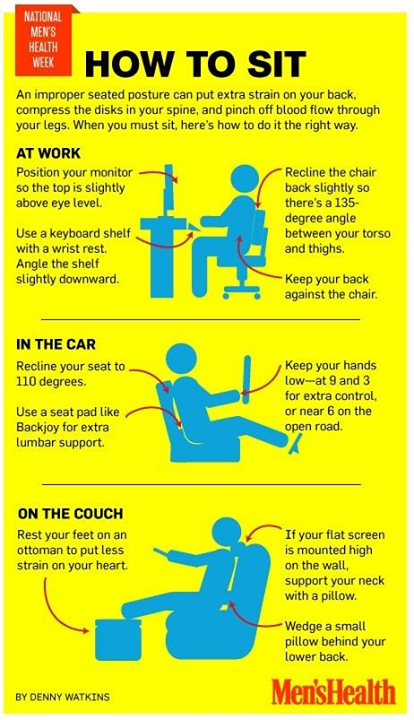 NATIONAL MEN'S HEALTH WEEK

HOW TO SIT

An improper seated posture can put extra strain on your back, compress the disks in your spine, and pinch off blood flow through your legs. When you must sit, here's how to do it the right way.

AT WORK

Position your monitor so the top is slightly above eye level.

Use a keyboard shelf with a wrist rest. Angle the shelf slightly downward.

Recline the chair back slightly so there's a 135-degree angle between your torso and thighs.

Keep your back against the chair.

IN THE CAR

Recline your seat to 110 degrees.

Use a seat pad like Backjoy for extra lumbar support.

Keep your hands low—at 9 and 3 for extra control, or near 6 on the open road.

ON THE COUCH

Rest your feet on an ottoman to put less strain on your heart.

If your flat screen is mounted high on the wall, support your neck with a pillow.

Wedge a small pillow behind your lower back.

BY DENNY WATKINS

Men'sHealth