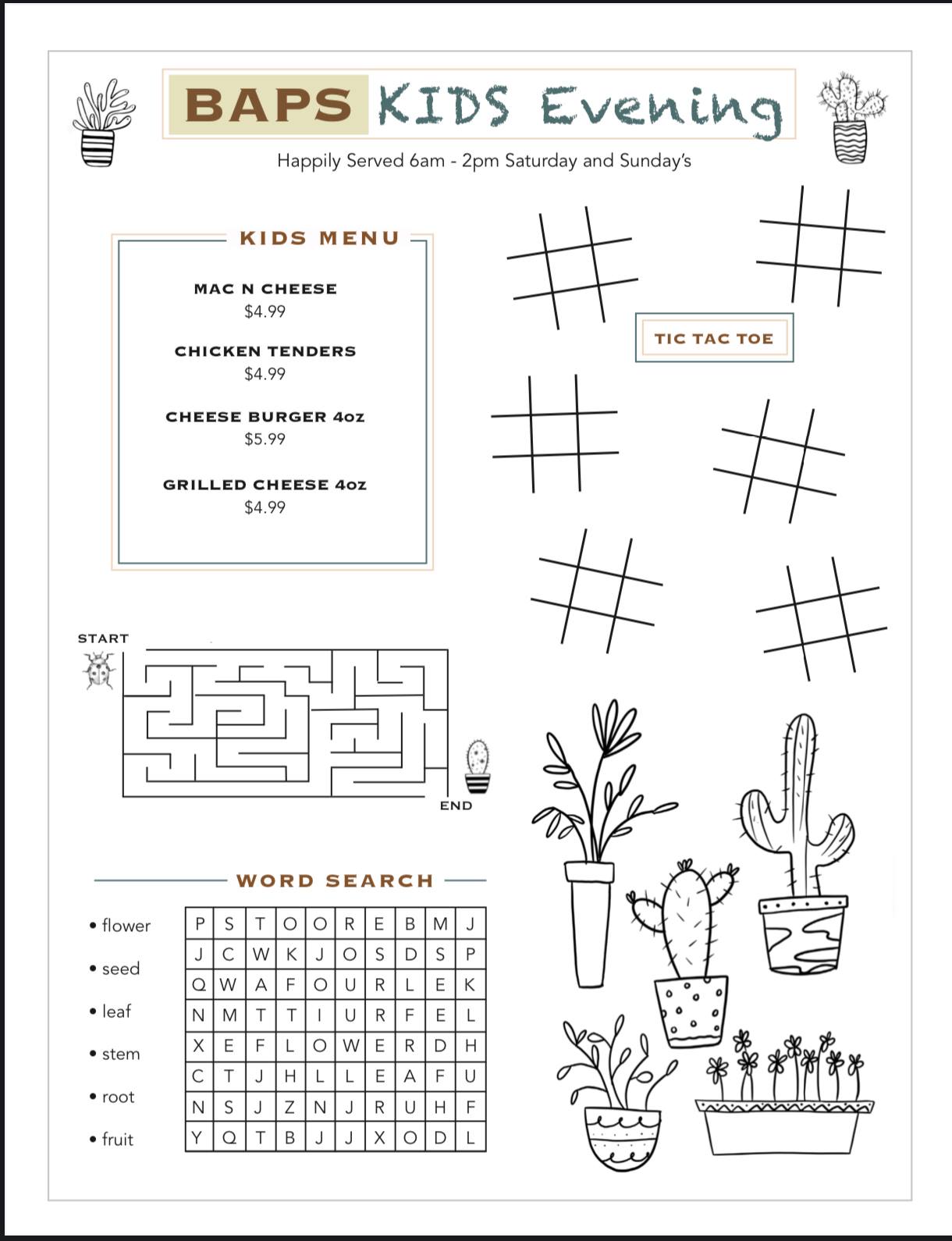 BAPS KIDS Evening

Happily Served 6am - 2pm Saturday and Sunday's

KIDS MENU

MAC N CHEESE
$4.99

CHICKEN TENDERS
$4.99

CHEESE BURGER 4oz
$5.99

GRILLED CHEESE 4oz
$4.99

TIC TAC TOE

START

END

WORD SEARCH

• flower
• seed
• leaf
• stem
• root
• fruit

| P | S | T | O | O | R | E | B | M | J |
|---|---|---|---|---|---|---|---|---|---|
| J | C | W | K | J | O | S | D | S | P |
| Q | W | A | F | O | U | R | L | E | K |
| N | M | T | T | I | U | R | F | E | L |
| X | E | F | L | O | W | E | R | D | H |
| C | T | J | H | L | L | E | A | F | U |
| N | S | J | Z | N | J | R | U | H | F |
| Y | Q | T | B | J | J | X | O | D | L |