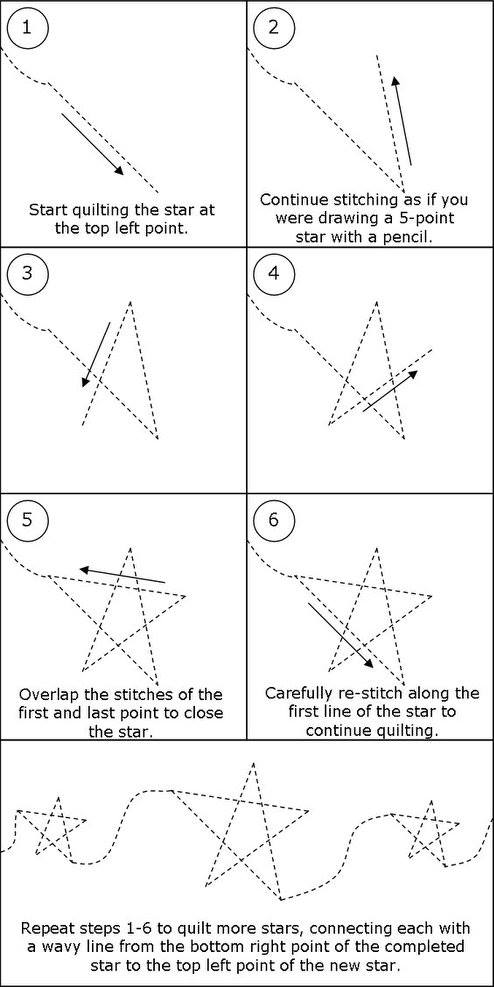 1

Start quilting the star at the top left point.

2

Continue stitching as if you were drawing a 5-point star with a pencil.

3

4

5

Overlap the stitches of the first and last point to close the star.

6

Carefully re-stitch along the first line of the star to continue quilting.

Repeat steps 1-6 to quilt more stars, connecting each with a wavy line from the bottom right point of the completed star to the top left point of the new star.