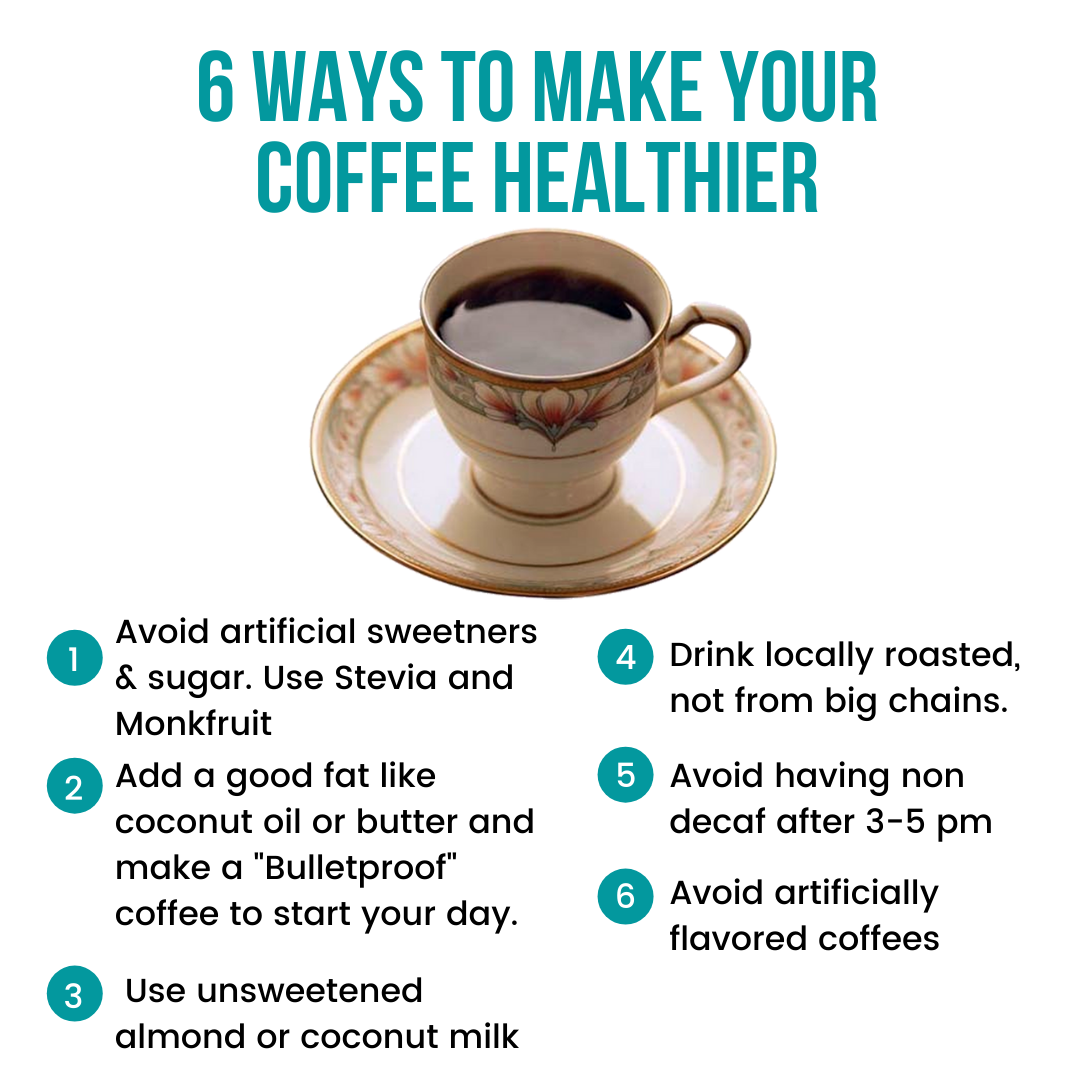 6 WAYS TO MAKE YOUR COFFEE HEALTHIER

1 Avoid artificial sweetners & sugar. Use Stevia and Monkfruit

2 Add a good fat like coconut oil or butter and make a "Bulletproof" coffee to start your day.

3 Use unsweetened almond or coconut milk

4 Drink locally roasted, not from big chains.

5 Avoid having non decaf after 3-5 pm

6 Avoid artificially flavored coffees